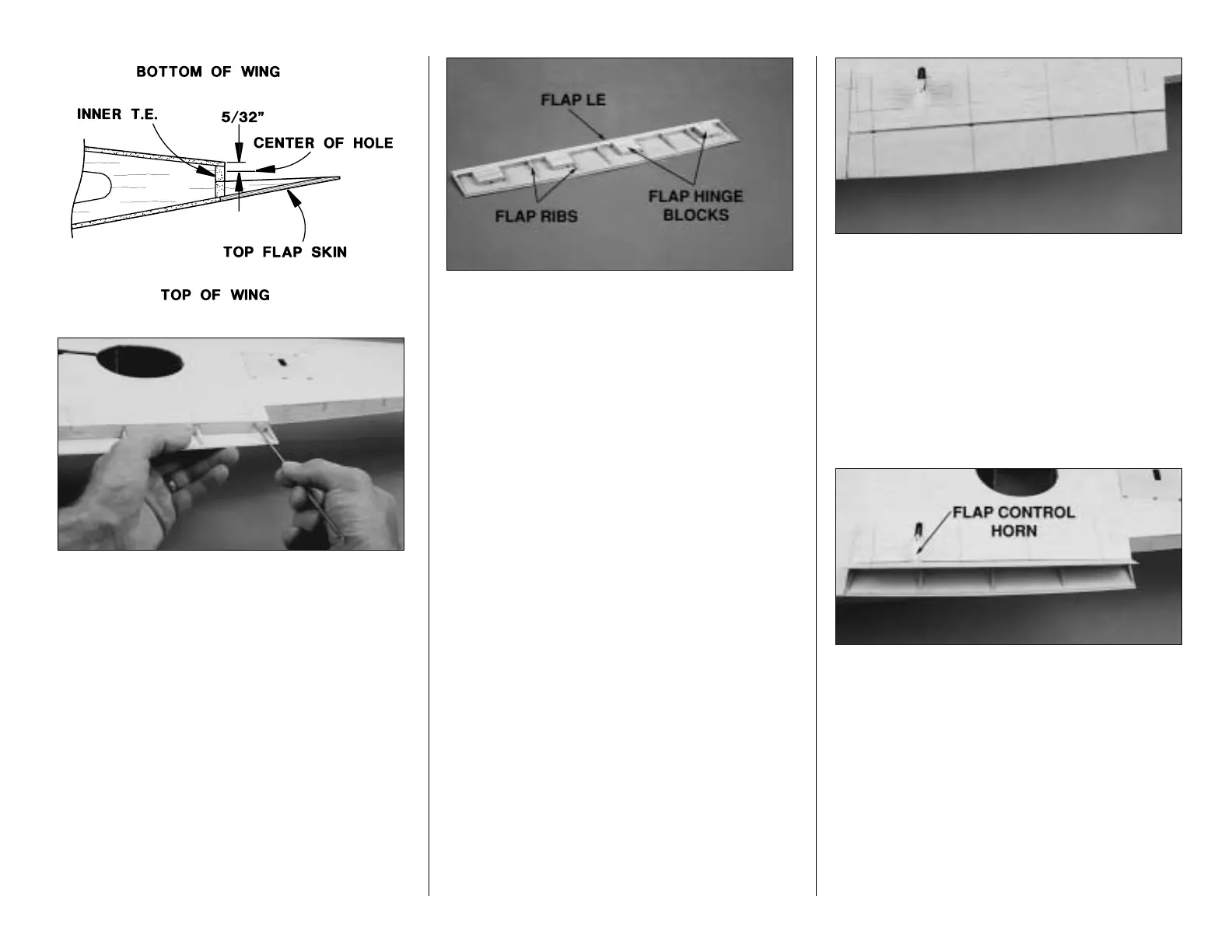 BOTTOM OF WING

INNER T.E.

5/32"

CENTER OF HOLE

TOP FLAP SKIN

TOP OF WING

FLAP LE

FLAP RIBS

FLAP HINGE BLOCKS

FLAP CONTROL HORN