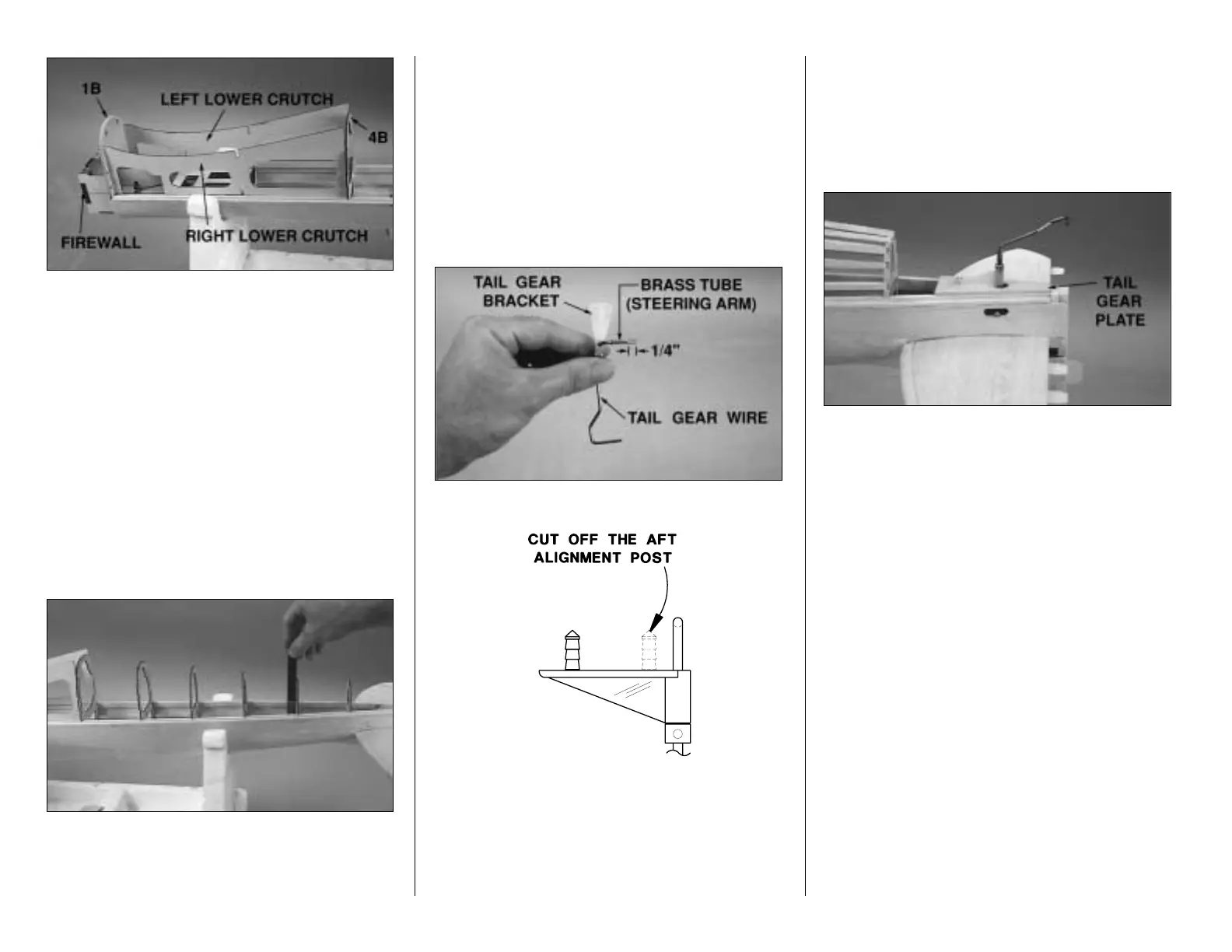 1B

LEFT LOWER CRUTCH

4B

FIREWALL

RIGHT LOWER CRUTCH

TAIL GEAR BRACKET

BRASS TUBE (STEERING ARM)

1/4"

TAIL GEAR WIRE

CUT OFF THE AFT ALIGNMENT POST

TAIL GEAR PLATE