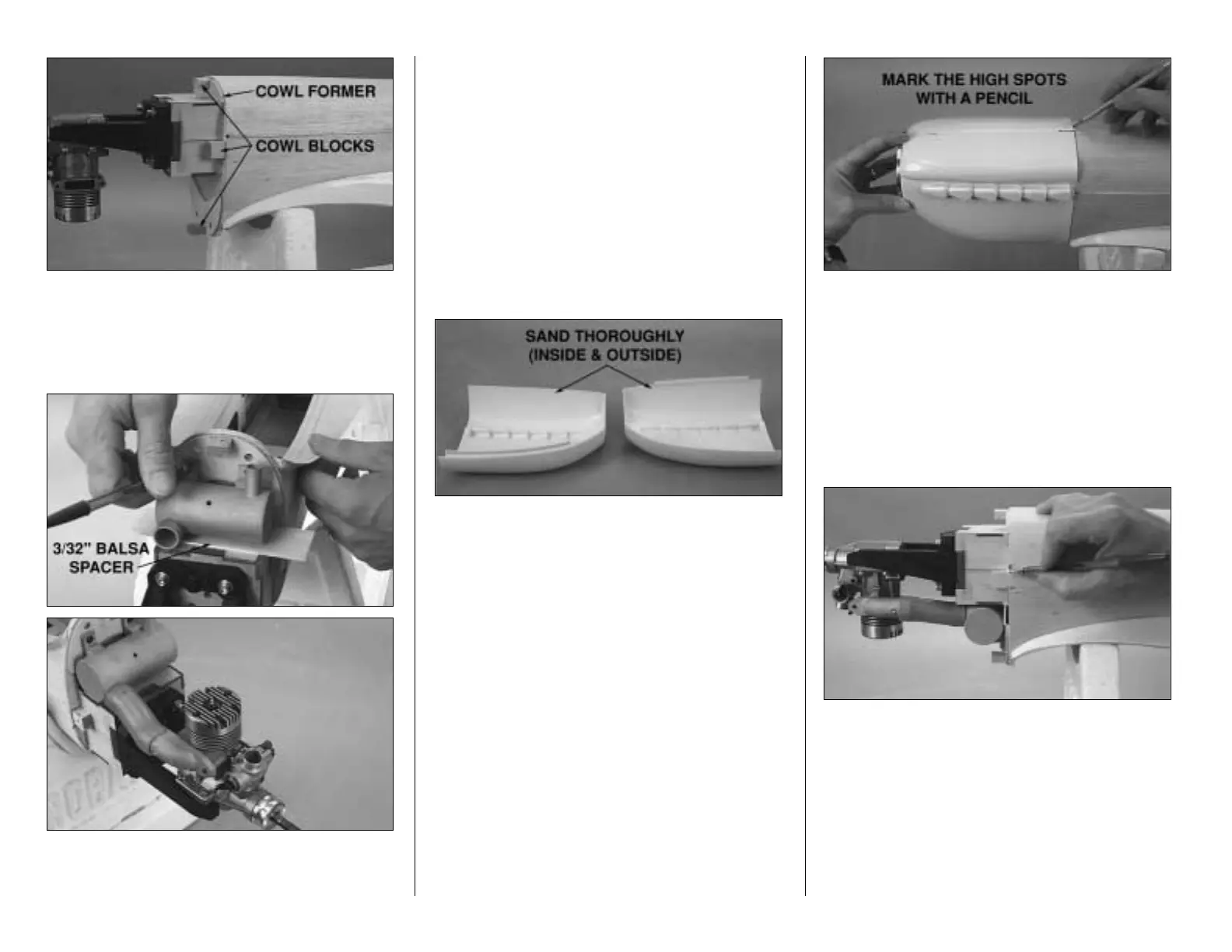 COWL FORMER

COWL BLOCKS

3/32" BALSA SPACER

SAND THOROUGHLY (INSIDE & OUTSIDE)

MARK THE HIGH SPOTS WITH A PENCIL