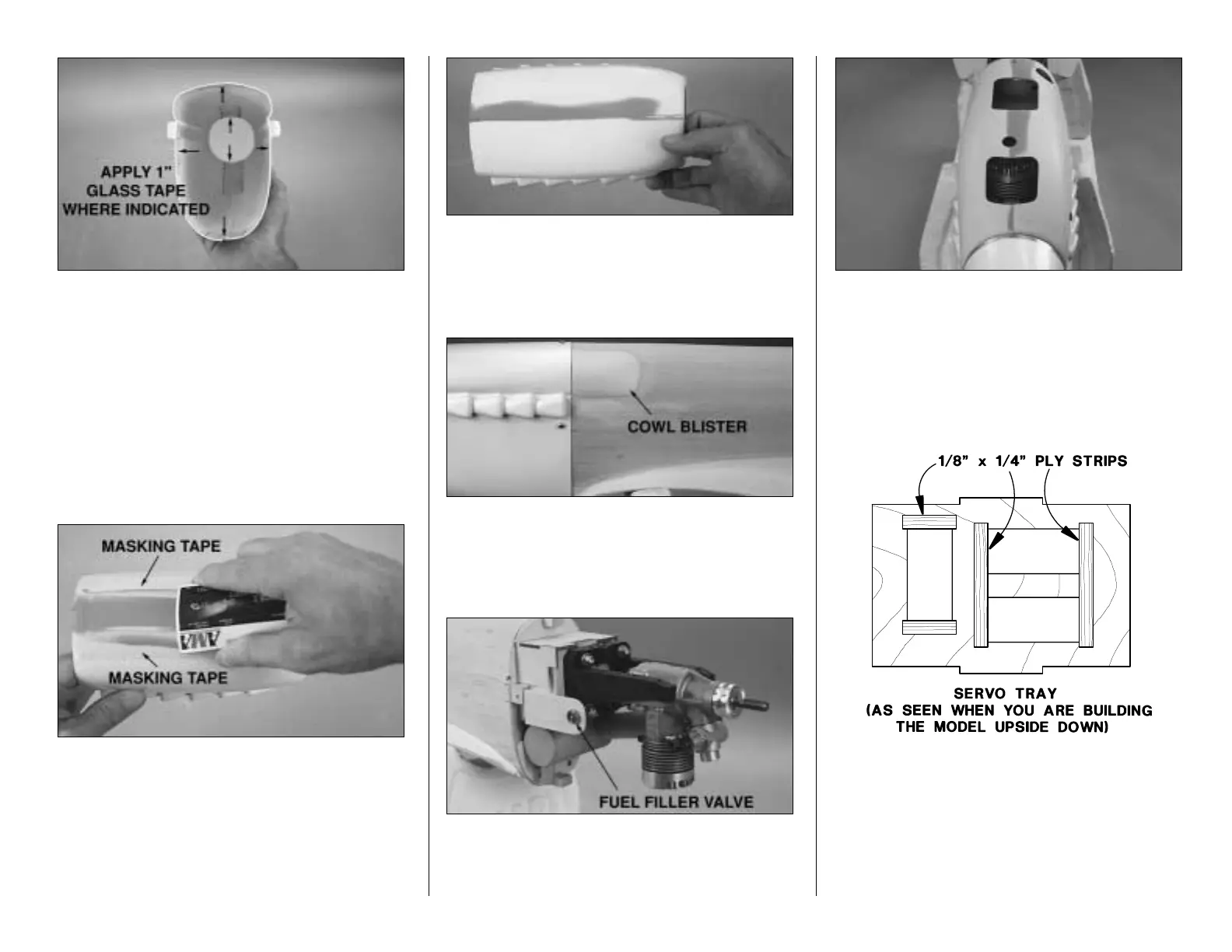 APPLY 1" GLASS TAPE WHERE INDICATED

MASKING TAPE

AMA

MASKING TAPE

COWL BLISTER

FUEL FILLER VALVE

1/8" x 1/4" PLY STRIPS

SERVO TRAY
(AS SEEN WHEN YOU ARE BUILDING THE MODEL UPSIDE DOWN)