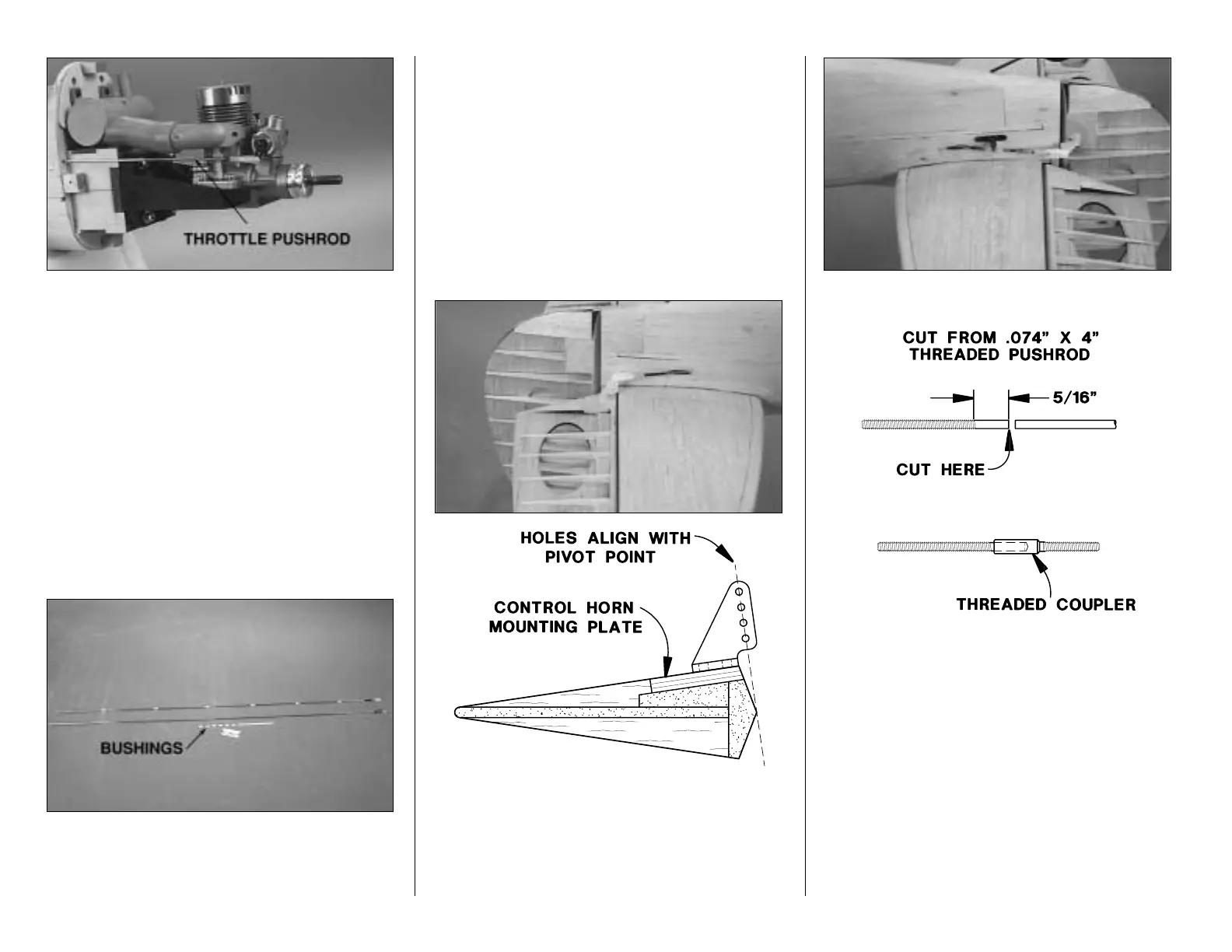 THROTTLE PUSHROD

BUSHINGS

HOLES ALIGN WITH PIVOT POINT

CONTROL HORN MOUNTING PLATE

CUT FROM .074" X 4" THREADED PUSHROD

5/16"

CUT HERE

THREADED COUPLER