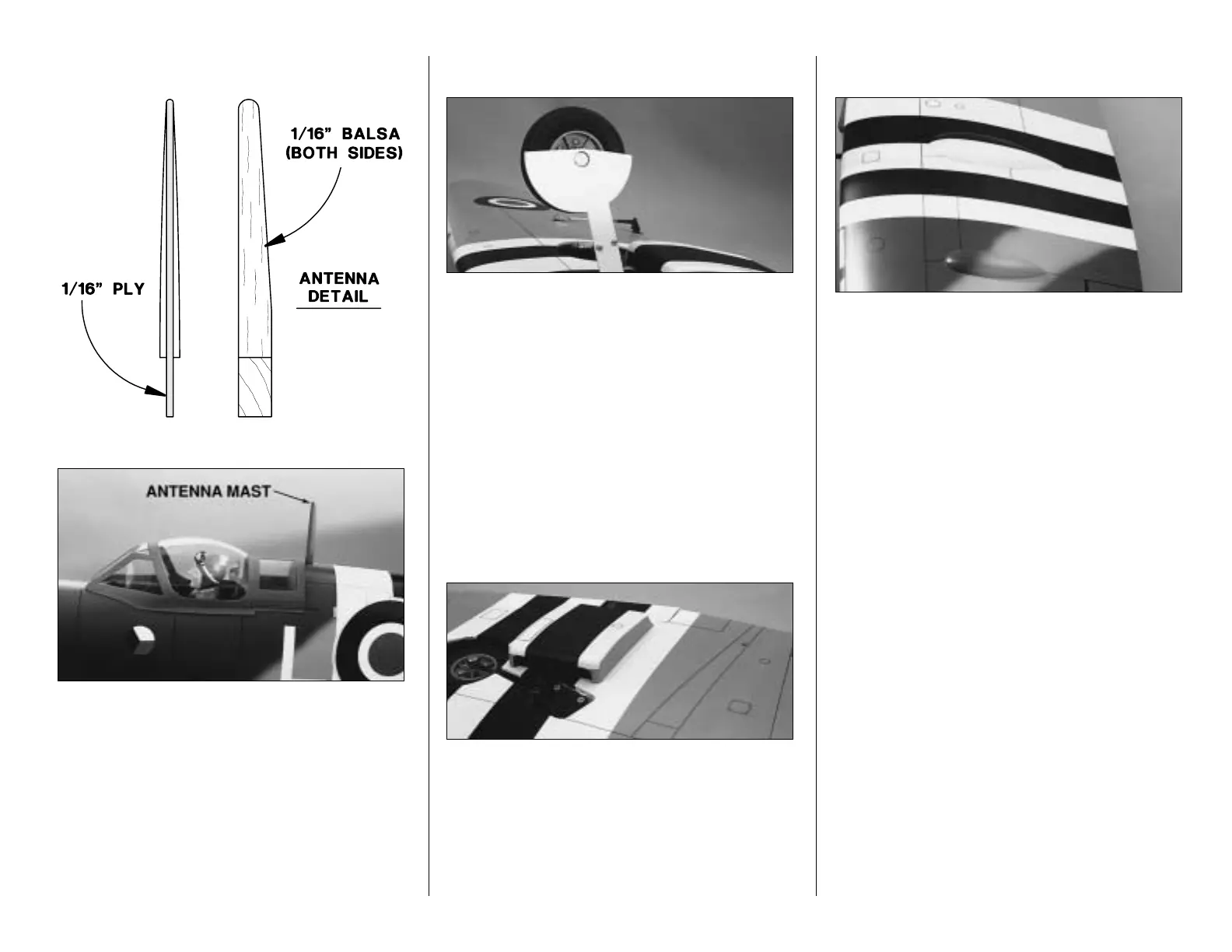 1/16" BALSA (BOTH SIDES)

1/16" PLY

ANTENNA DETAIL

ANTENNA MAST