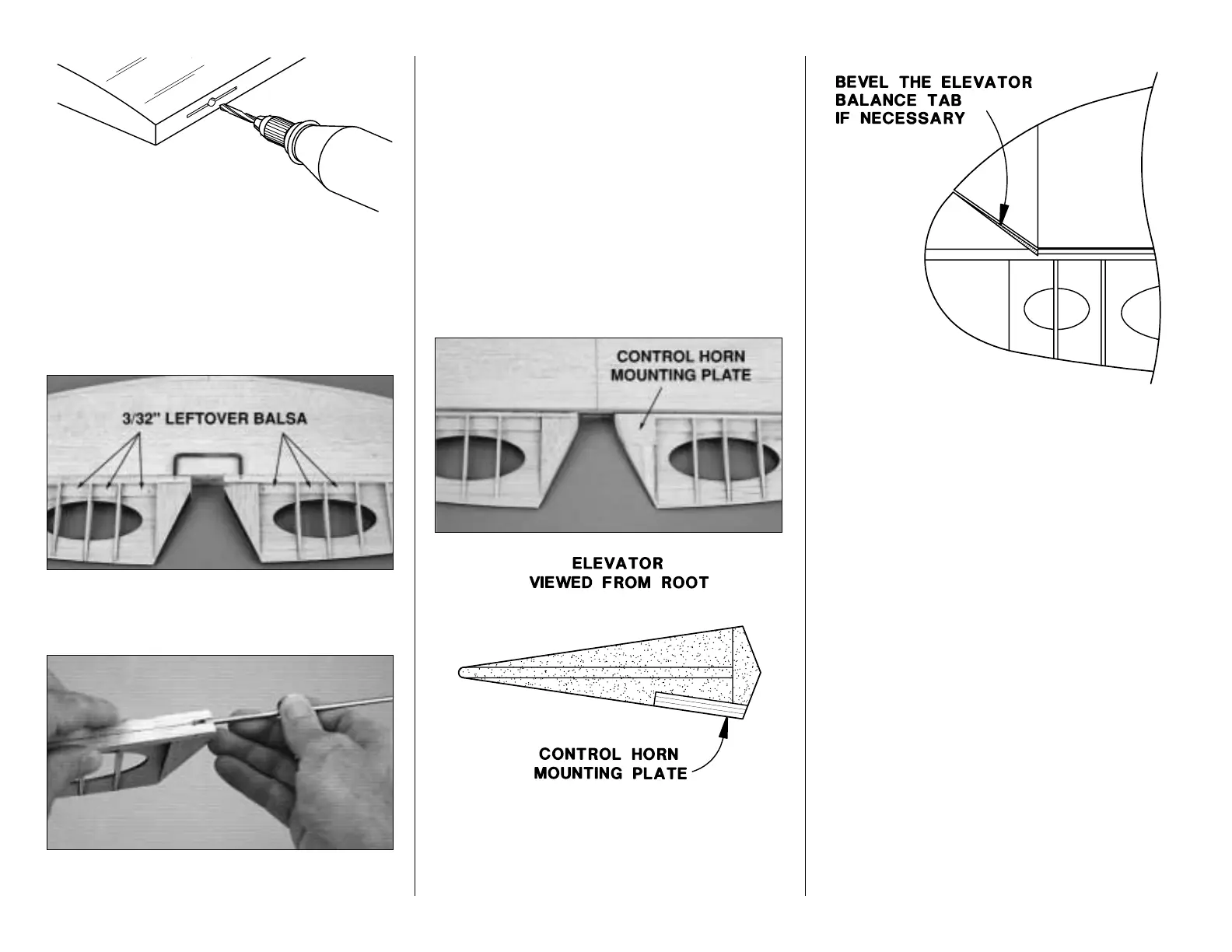 3/32" LEFTOVER BALSA

CONTROL HORN MOUNTING PLATE

ELEVATOR
VIEWED FROM ROOT

CONTROL HORN MOUNTING PLATE

BEVEL THE ELEVATOR BALANCE TAB IF NECESSARY