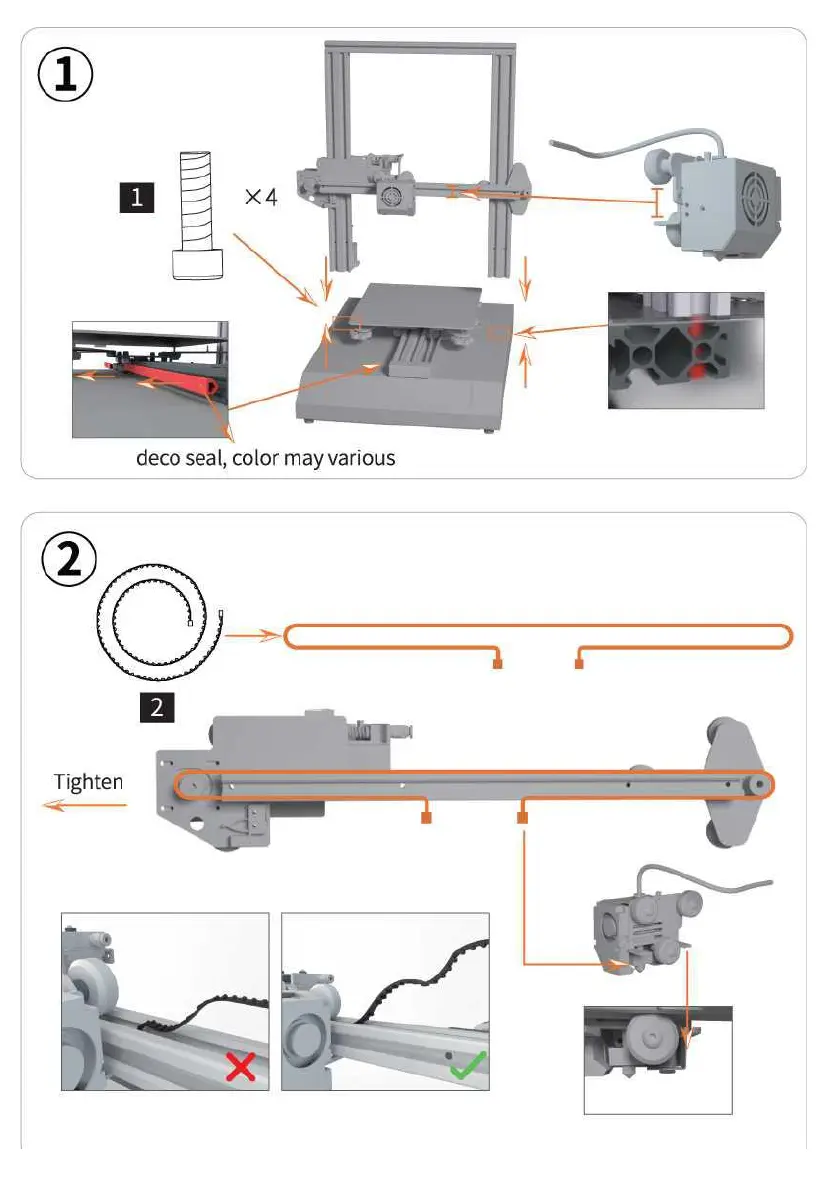 ①

1

×4

deco seal, color may various

②

2

Tighten