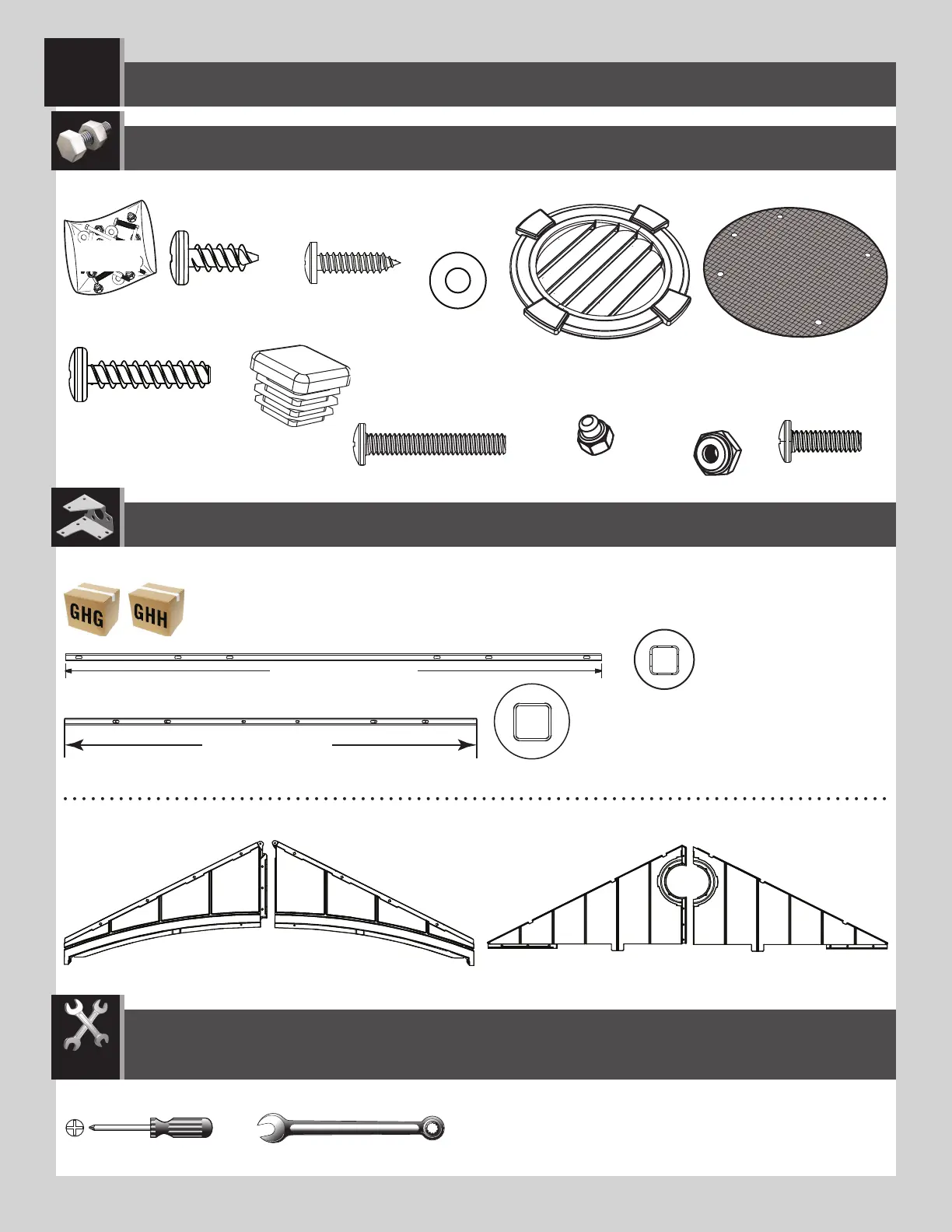 GHG GHH