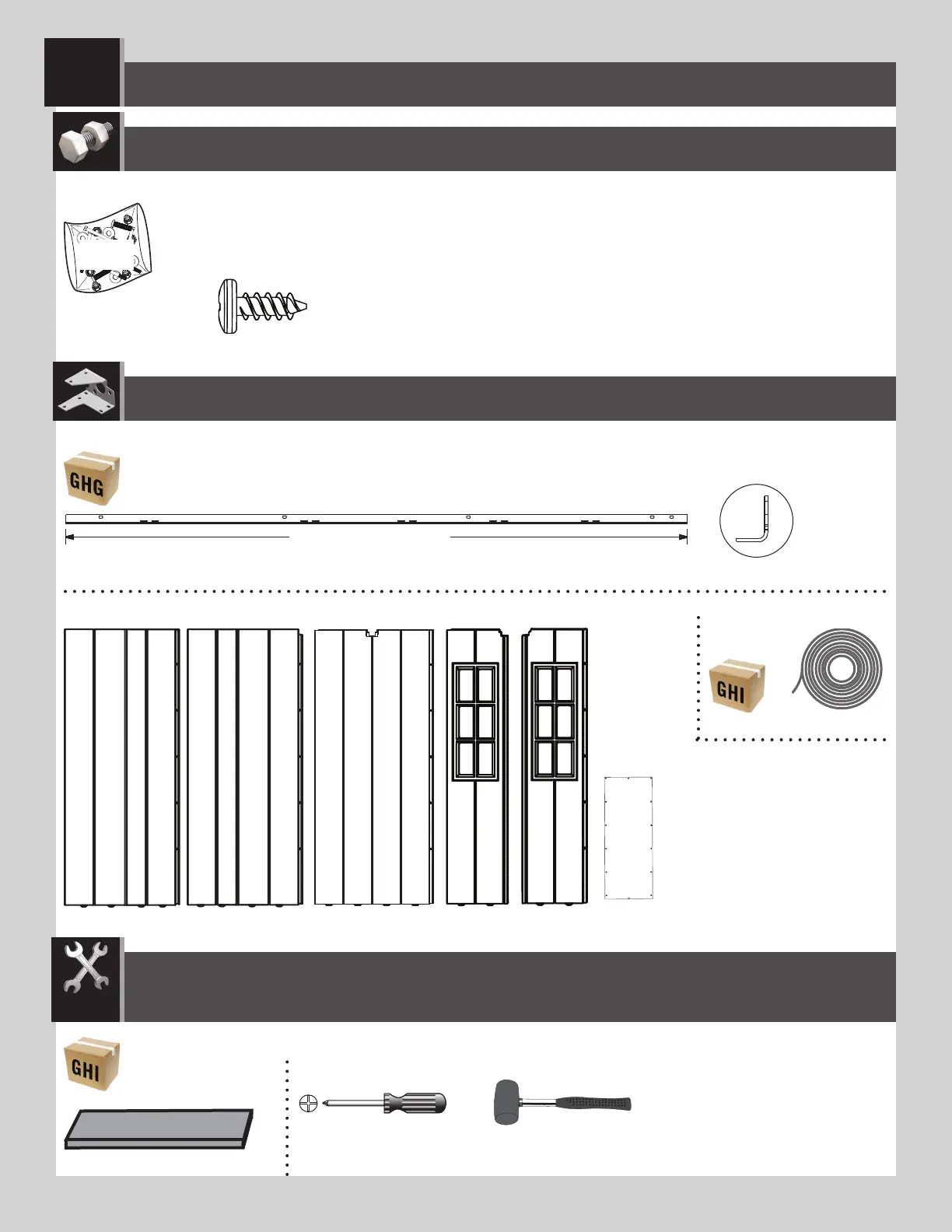 GHG

GHI

GHI