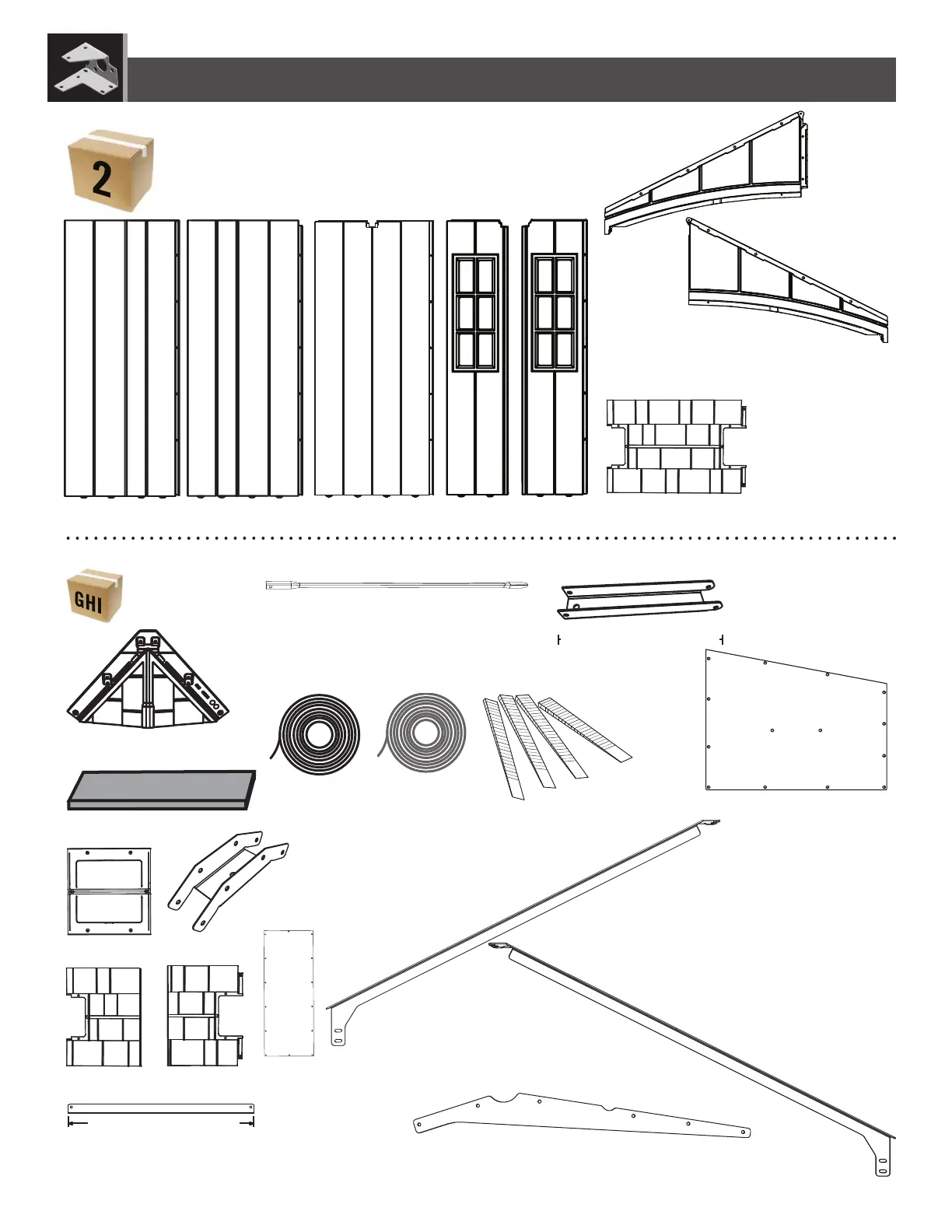 2

GHI