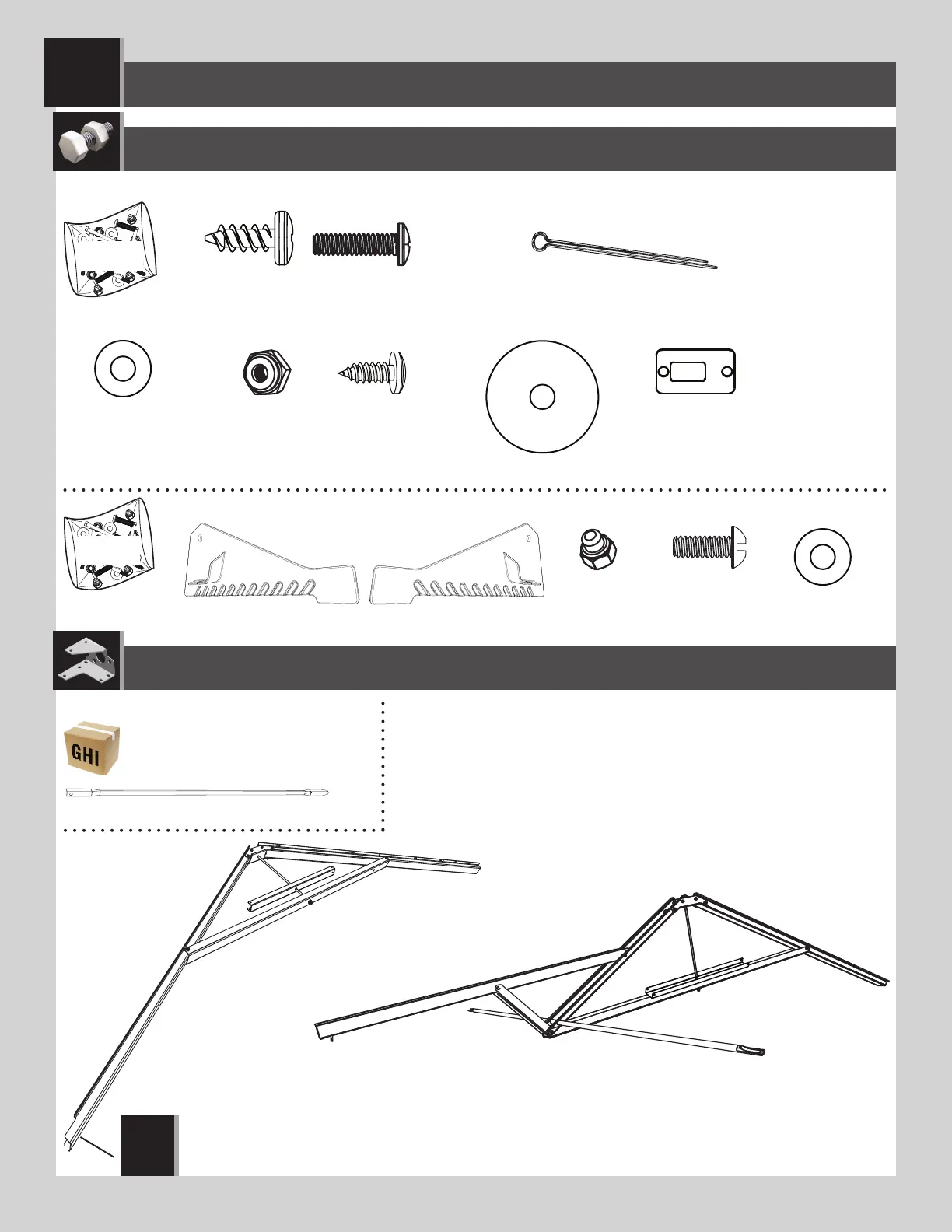 GHI