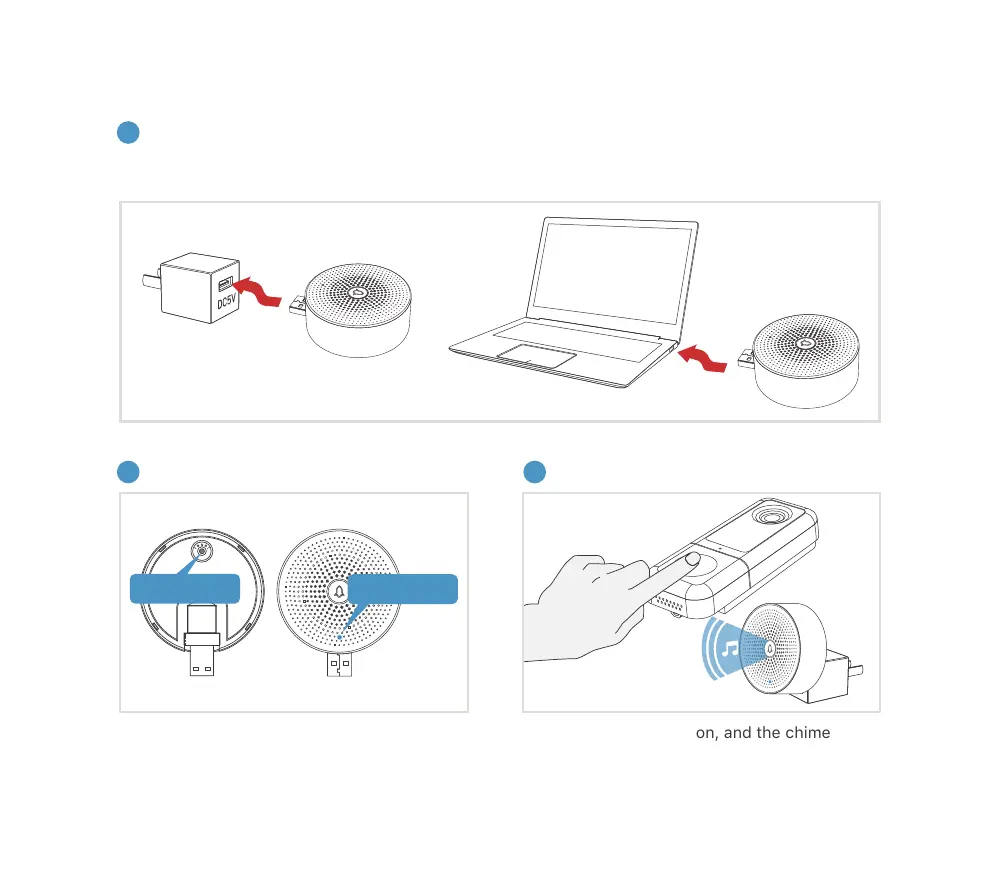 DC5V

on, and the chime