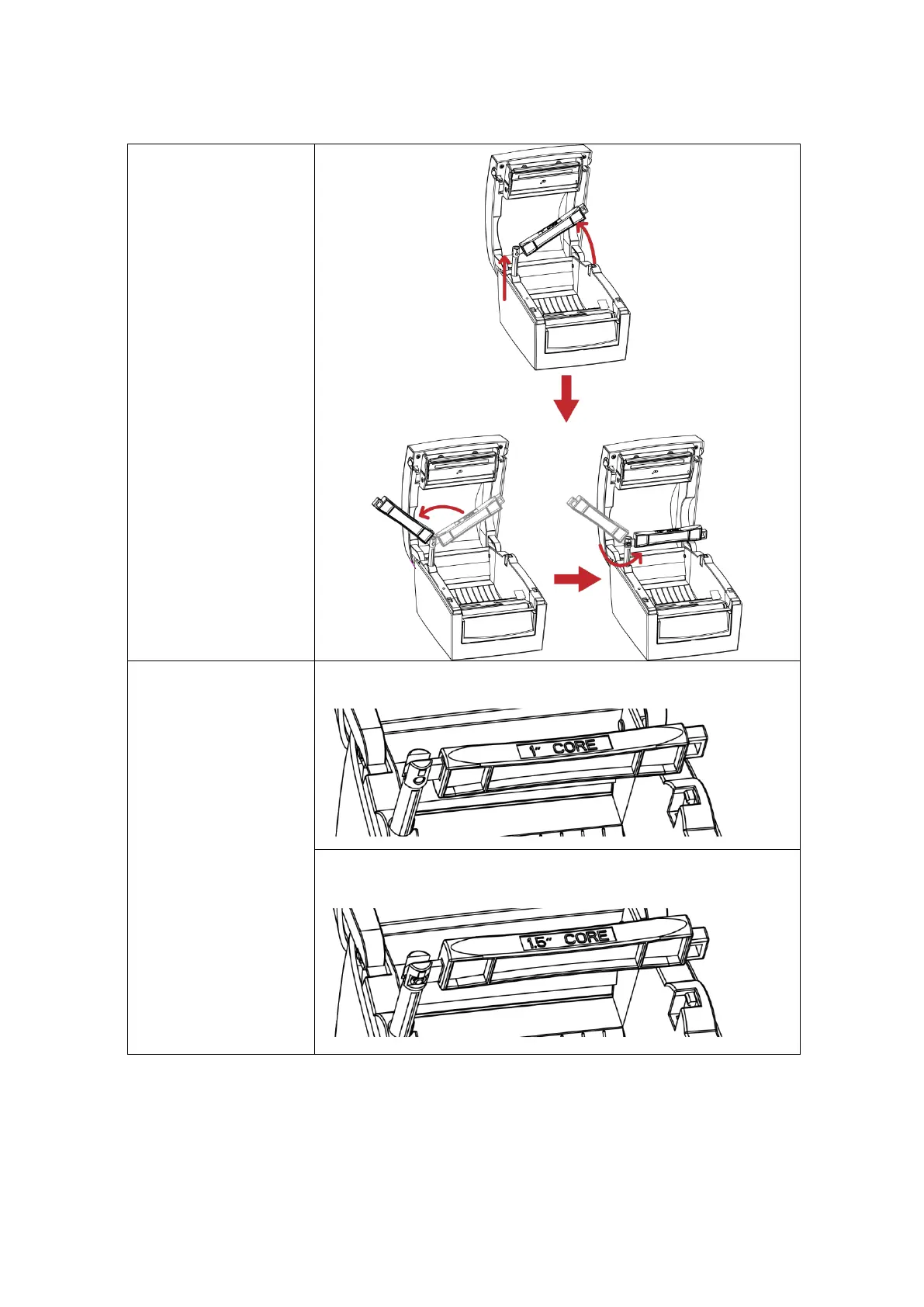 1" CORE

1.5" CORE