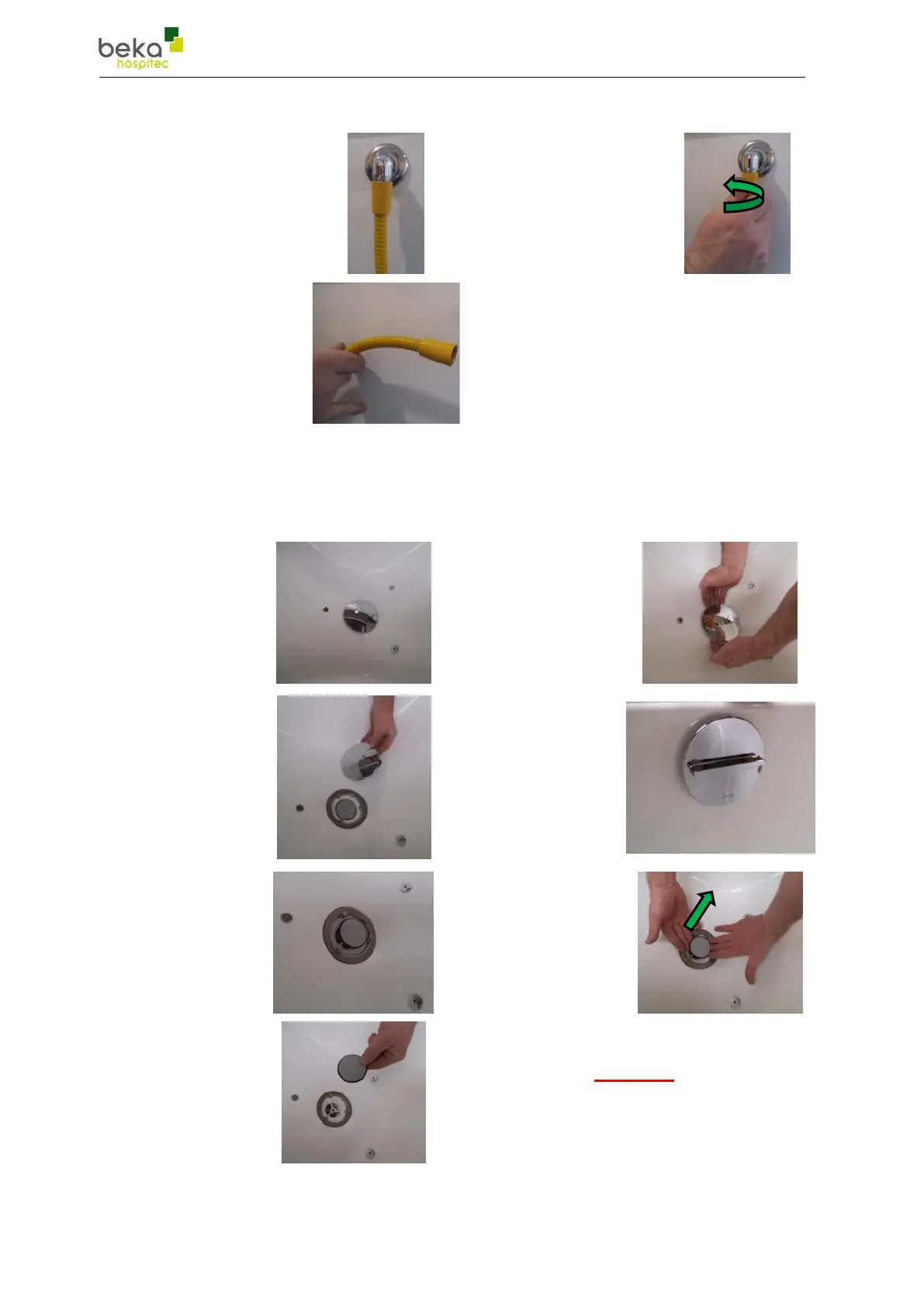 beka
hospitec