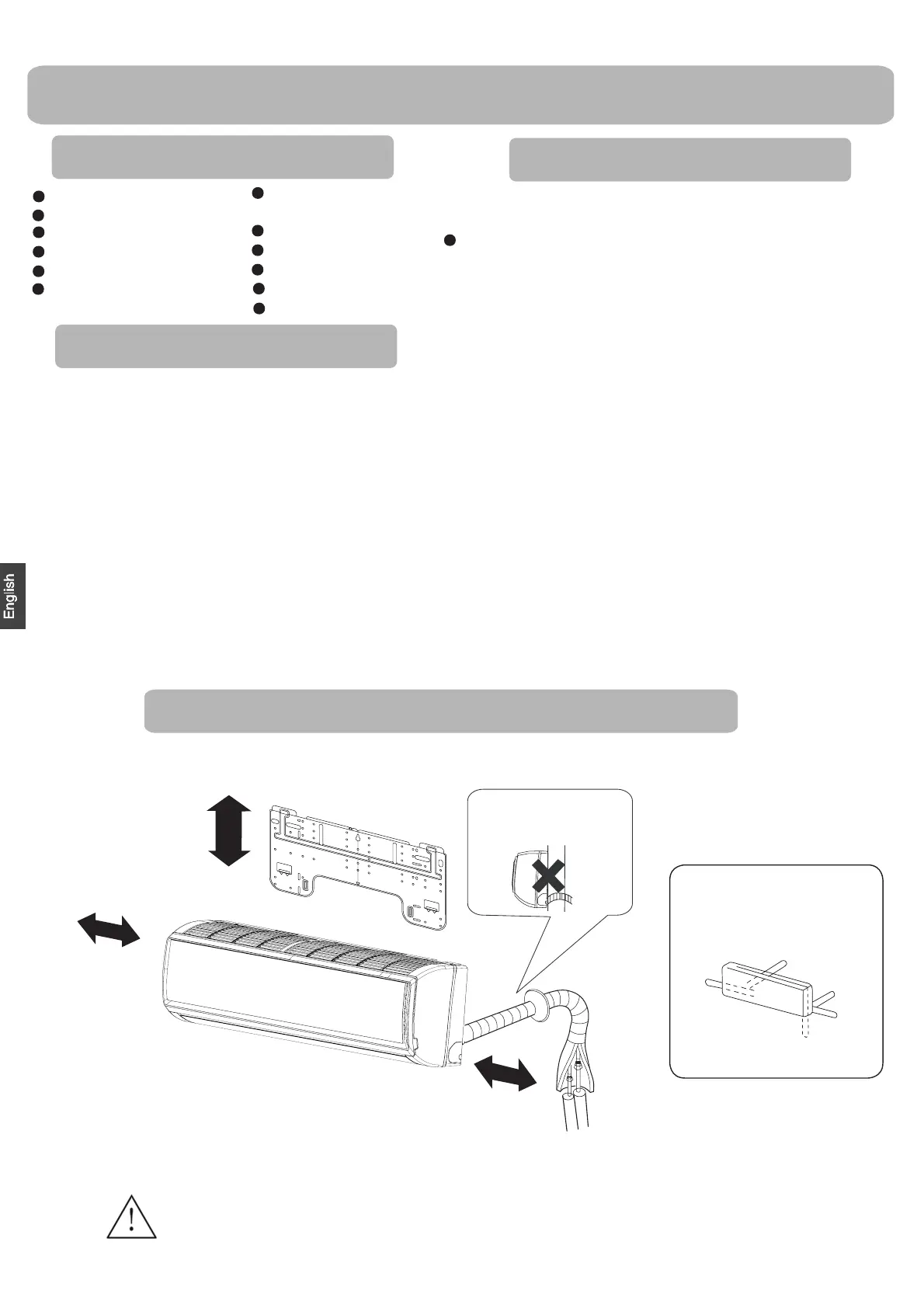 English