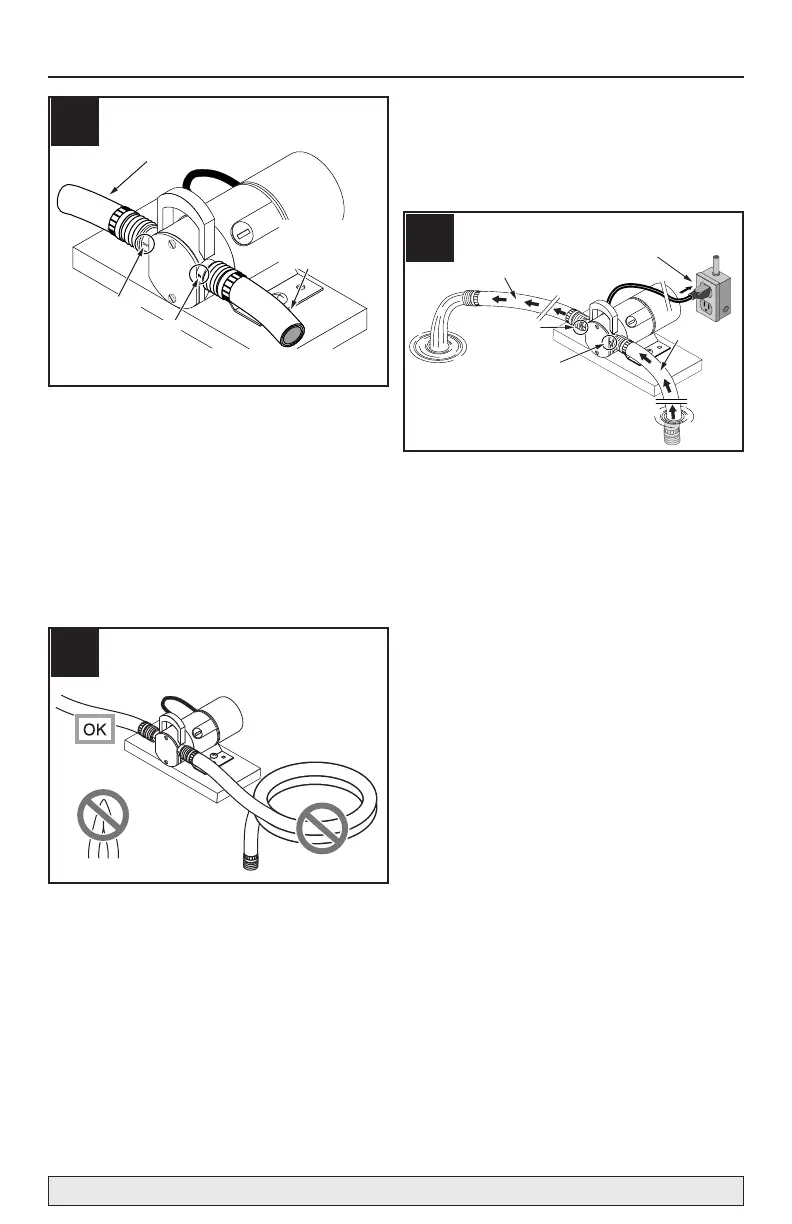 OK