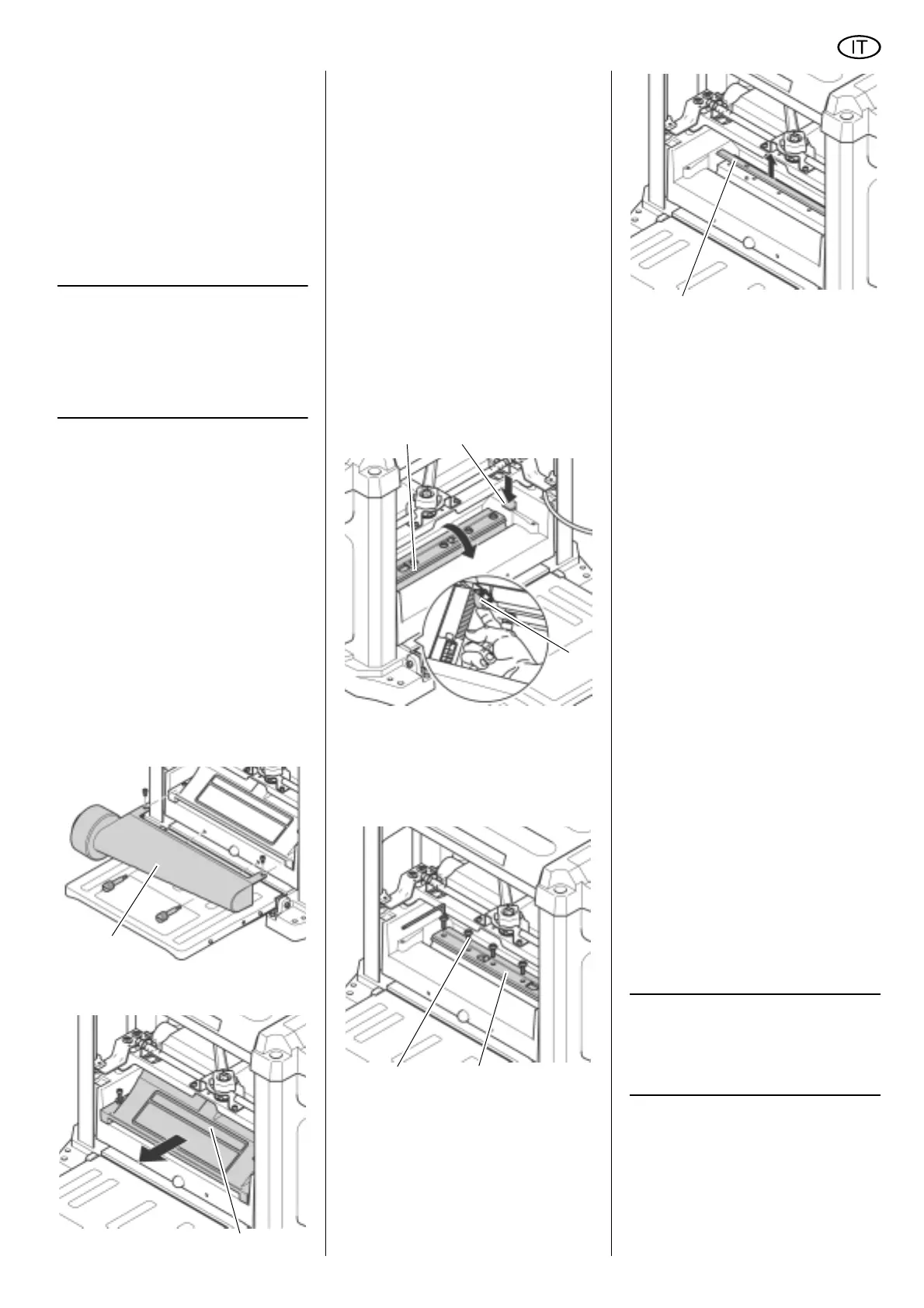 IT