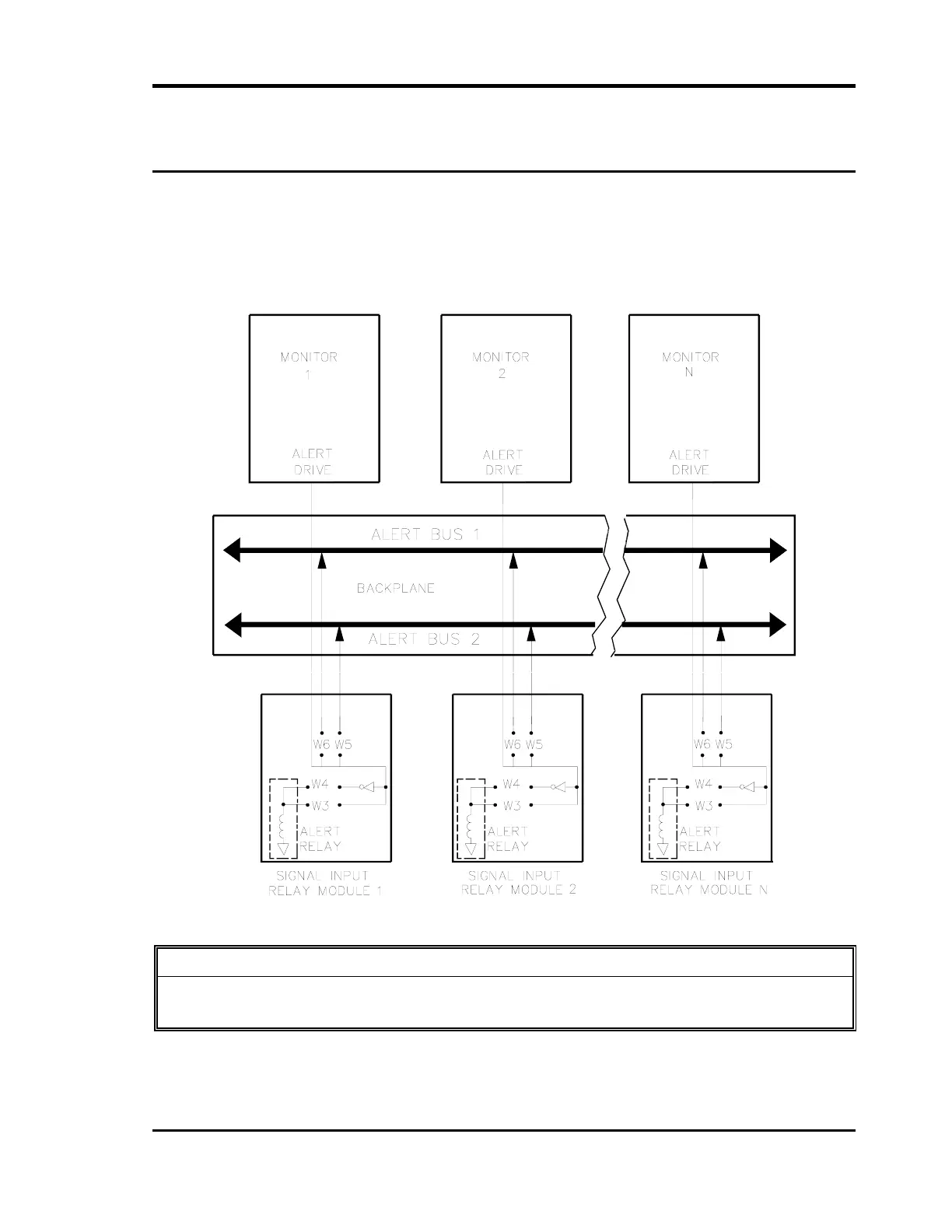 MONITOR
1

ALERT
DRIVE

MONITOR
2

ALERT
DRIVE

MONITOR
N

ALERT
DRIVE

ALERT BUS 1

BACKPLANE

ALERT BUS 2

W6 W5
W4
W3
ALERT
RELAY

SIGNAL INPUT
RELAY MODULE 1

W6 W5
W4
W3
ALERT
RELAY

SIGNAL INPUT
RELAY MODULE 2

W6 W5
W4
W3
ALERT
RELAY

SIGNAL INPUT
RELAY MODULE N