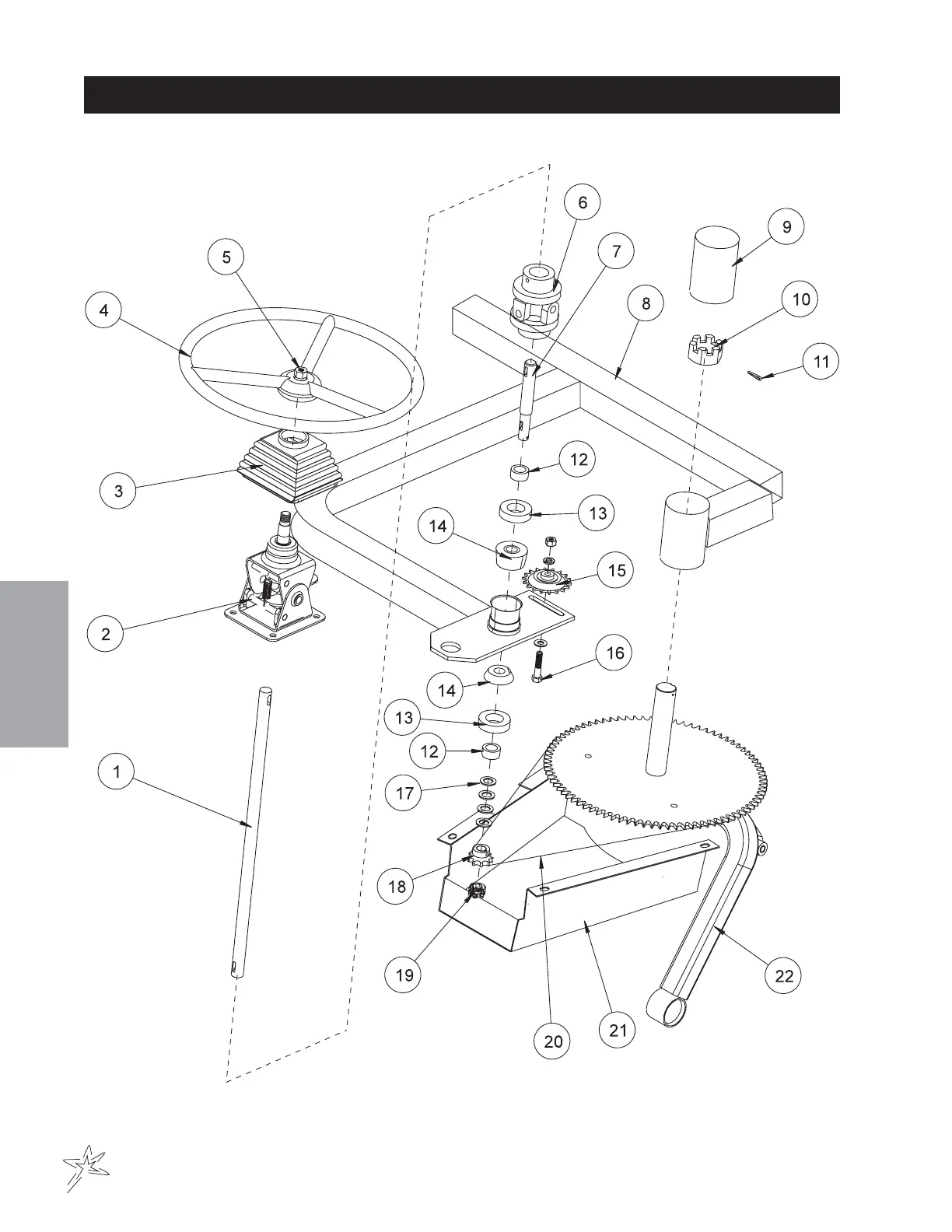 6
9
5
7
4
8
10
11
12
3
13
14
15
2
16
14
13
12
1
17
18
19
20
21
22