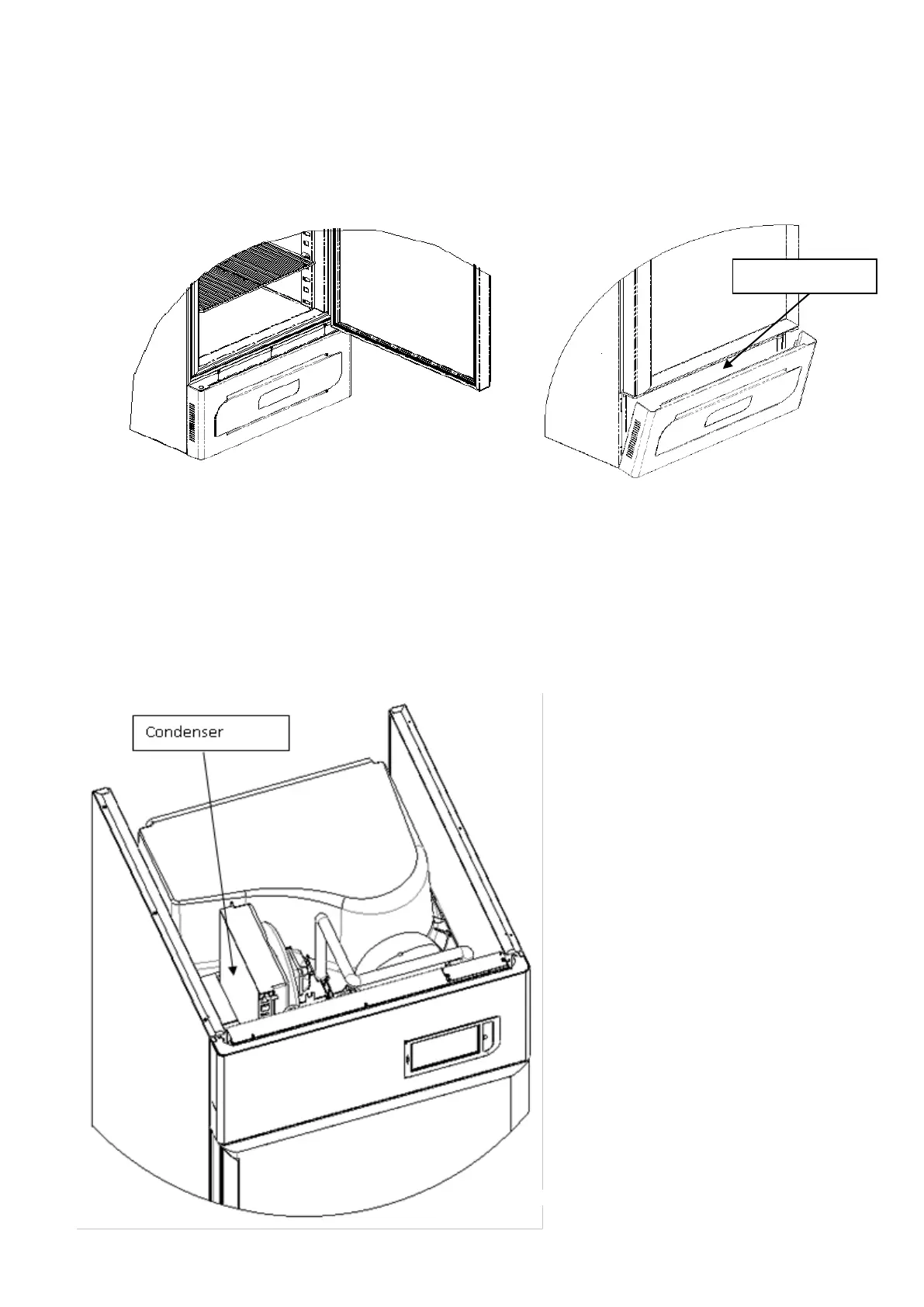 Condenser