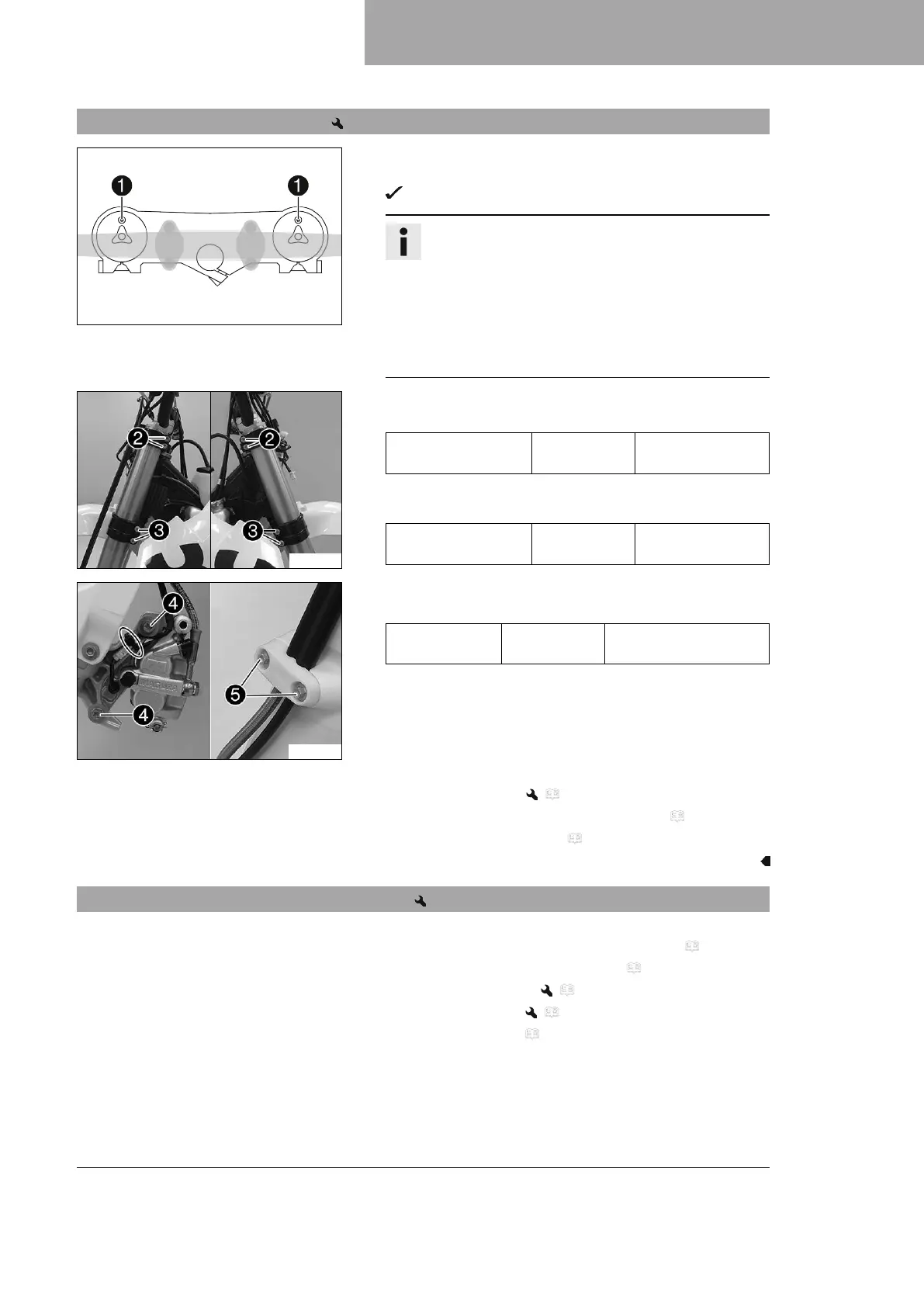 1
1
2
2
3
3
4
4
5