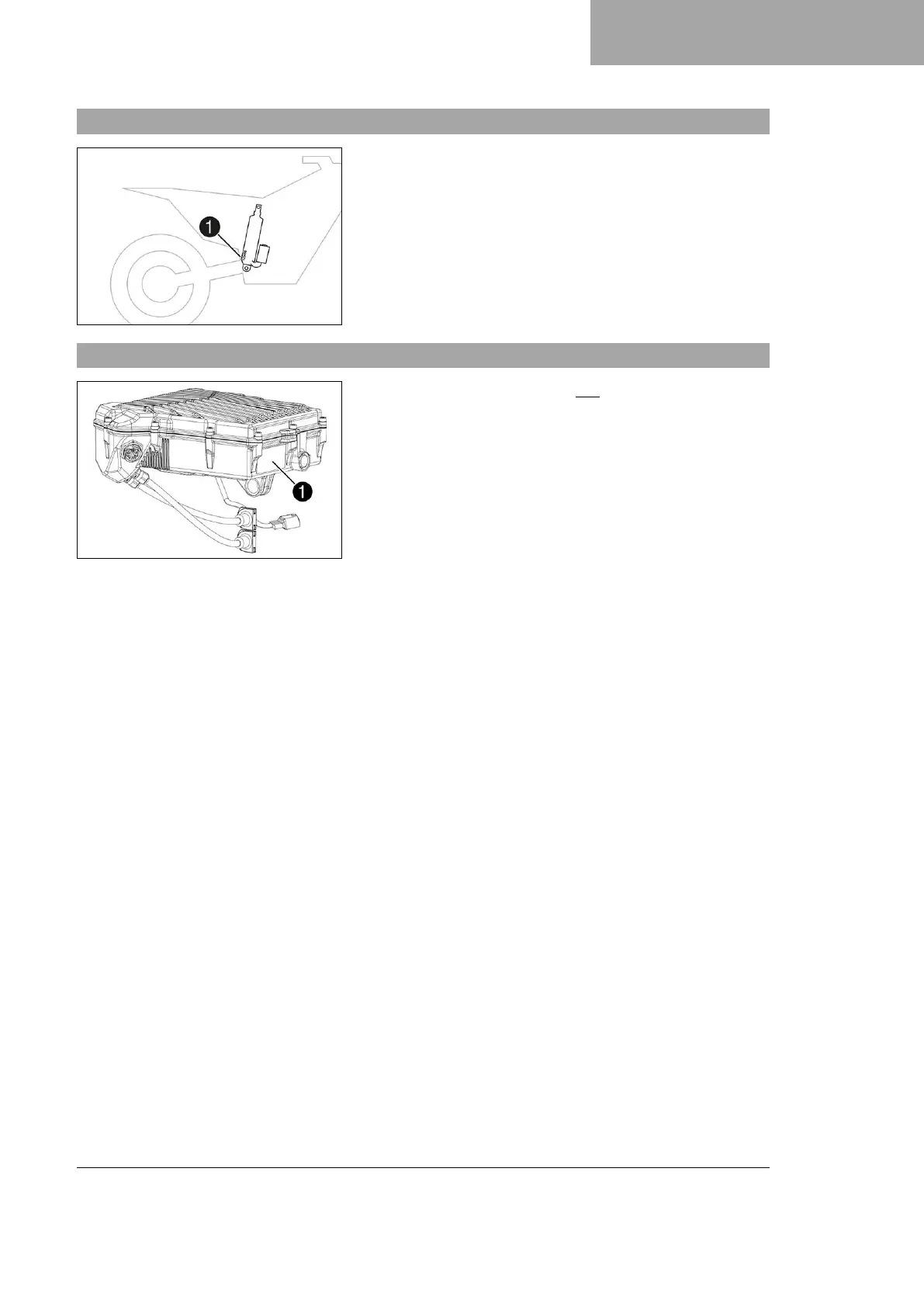 1

1