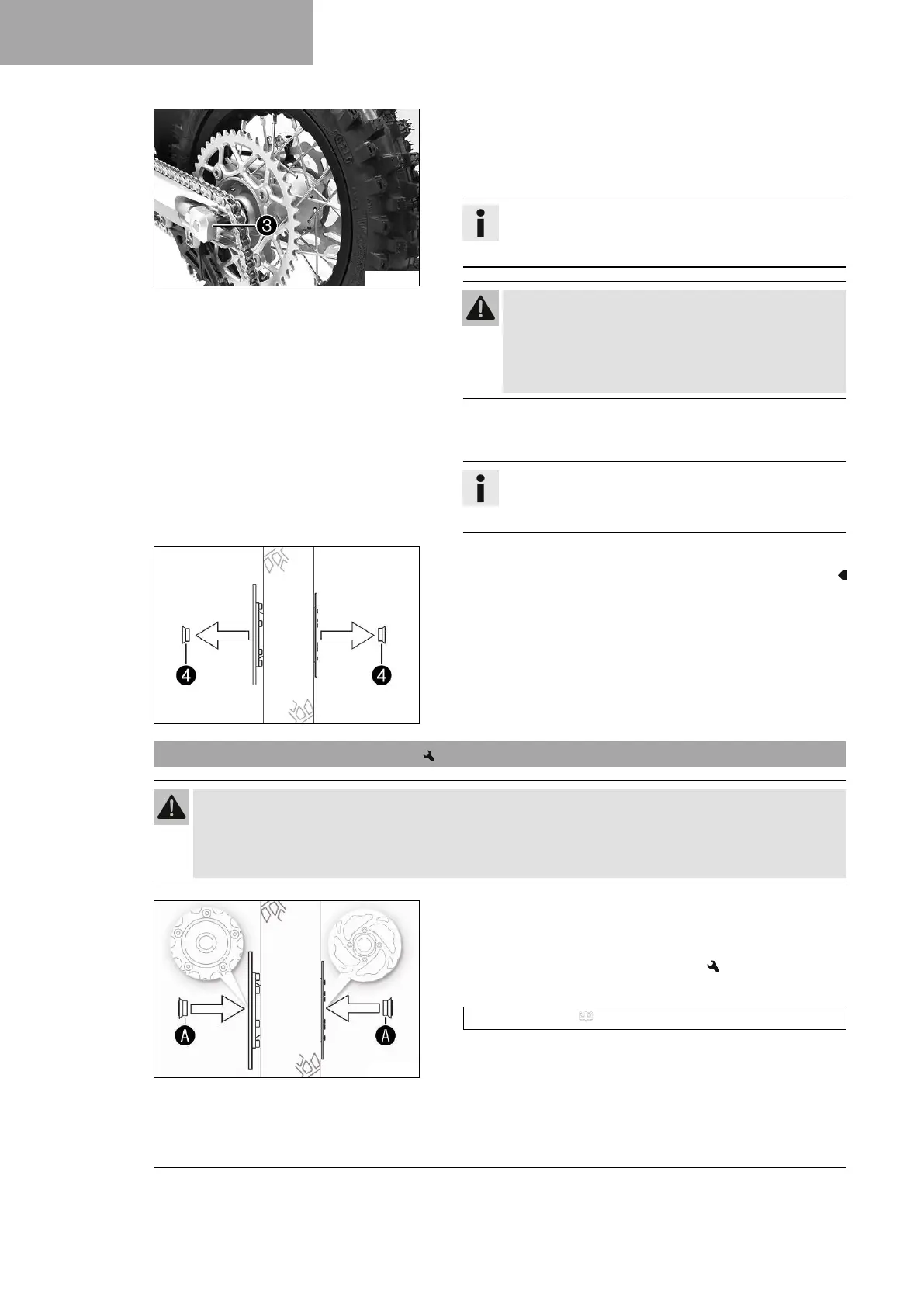 3

4

4

A

A