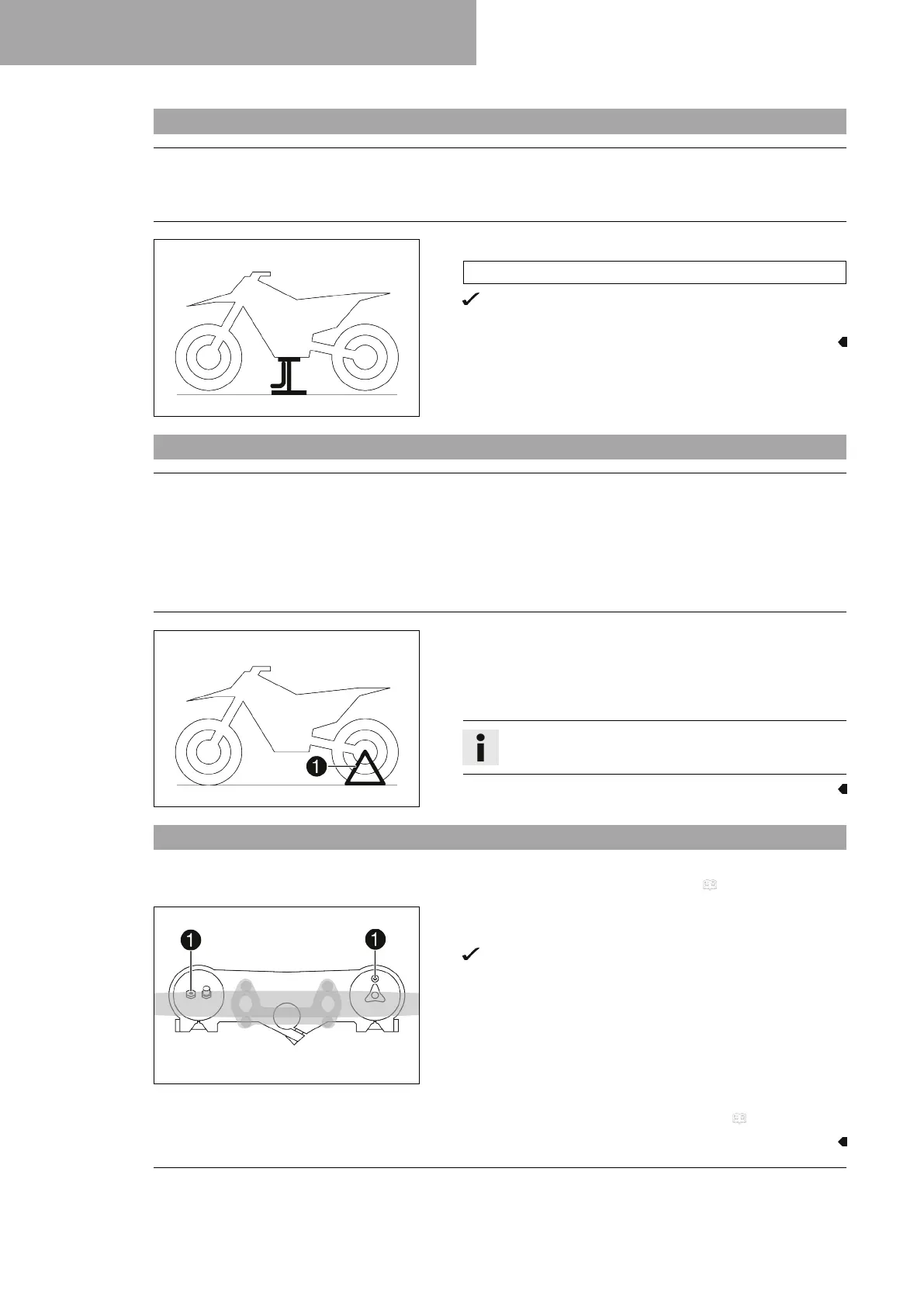 1

1

1