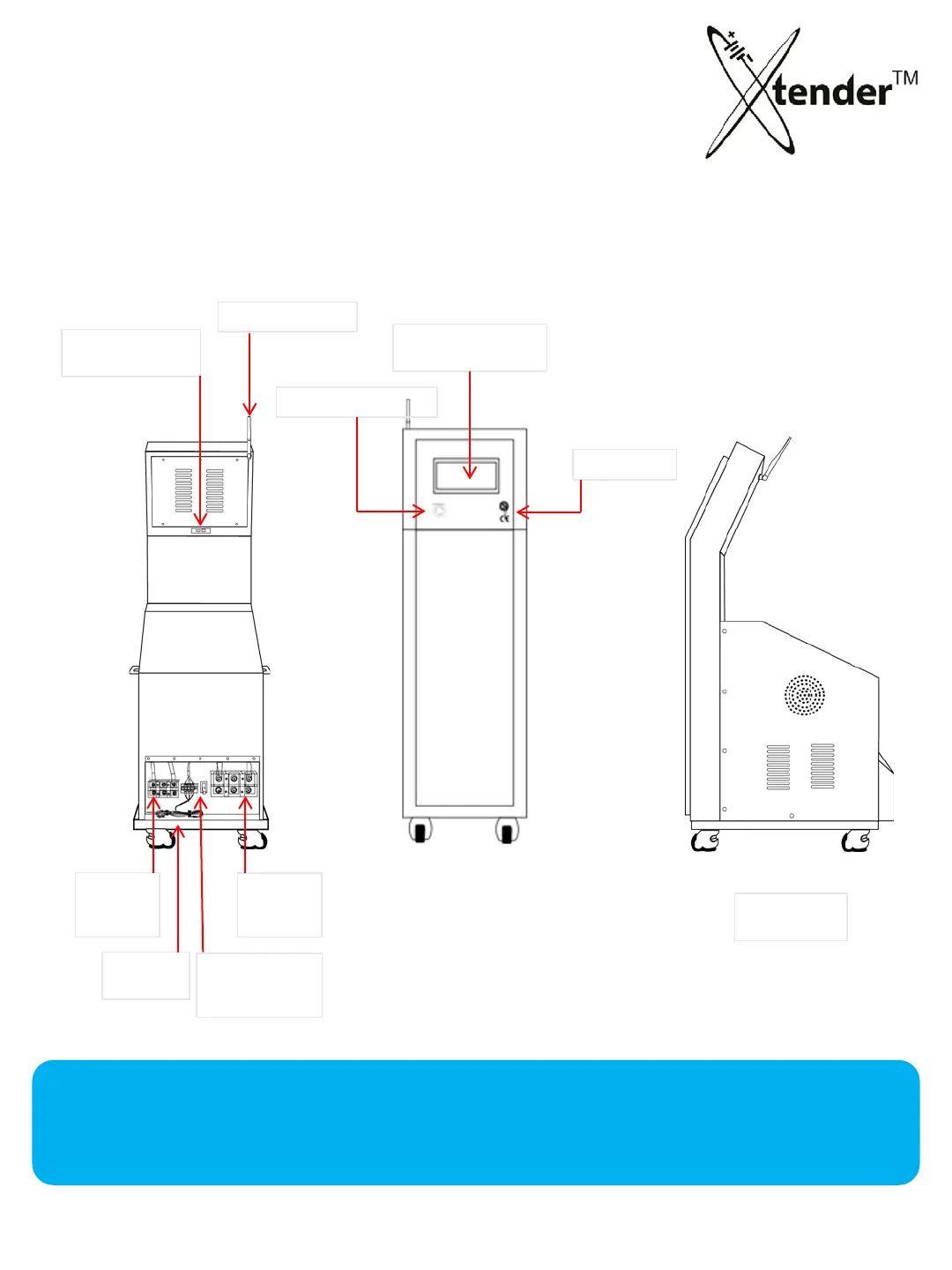 XtenderTM

CE