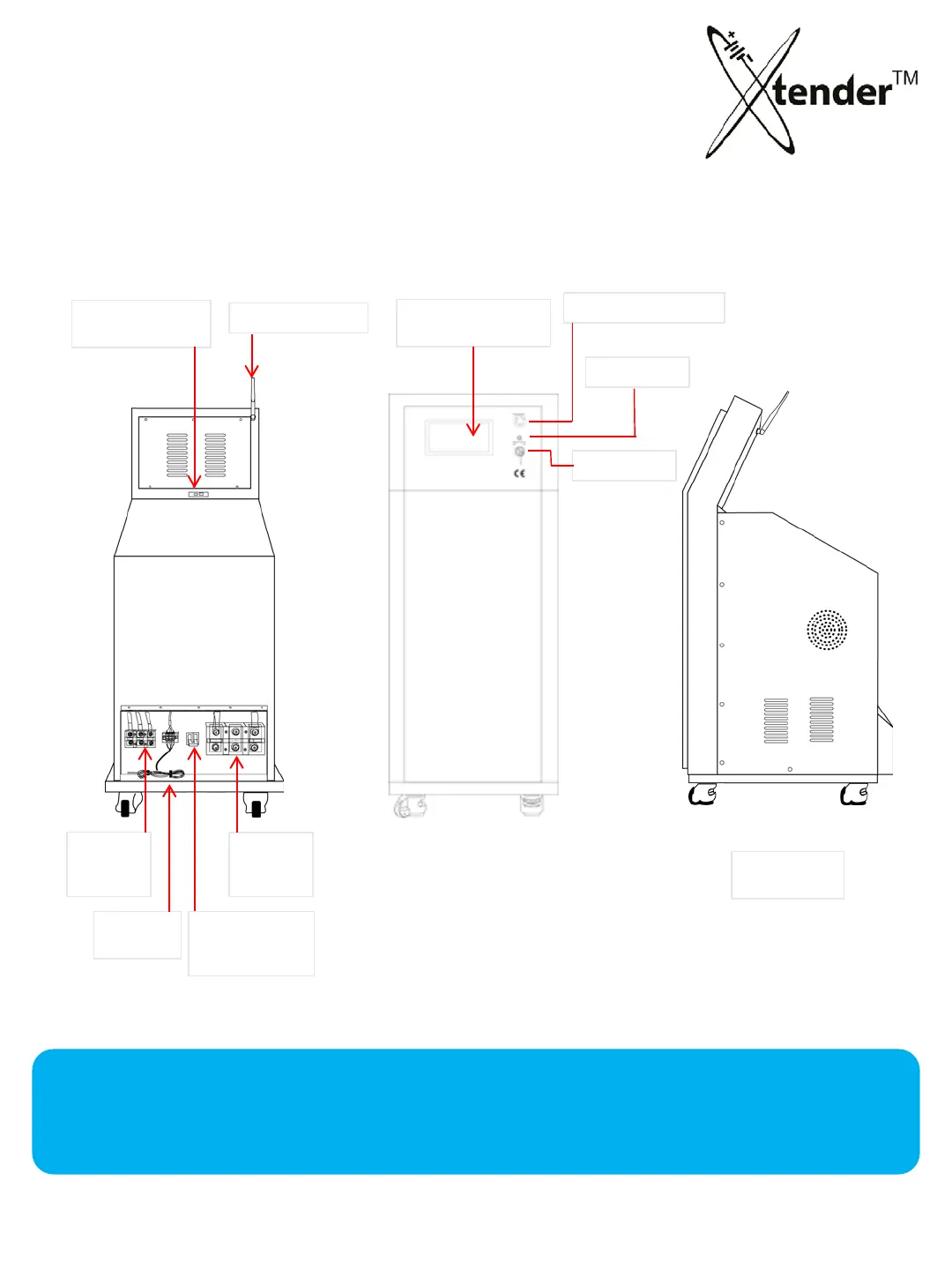 XtenderTM

CE