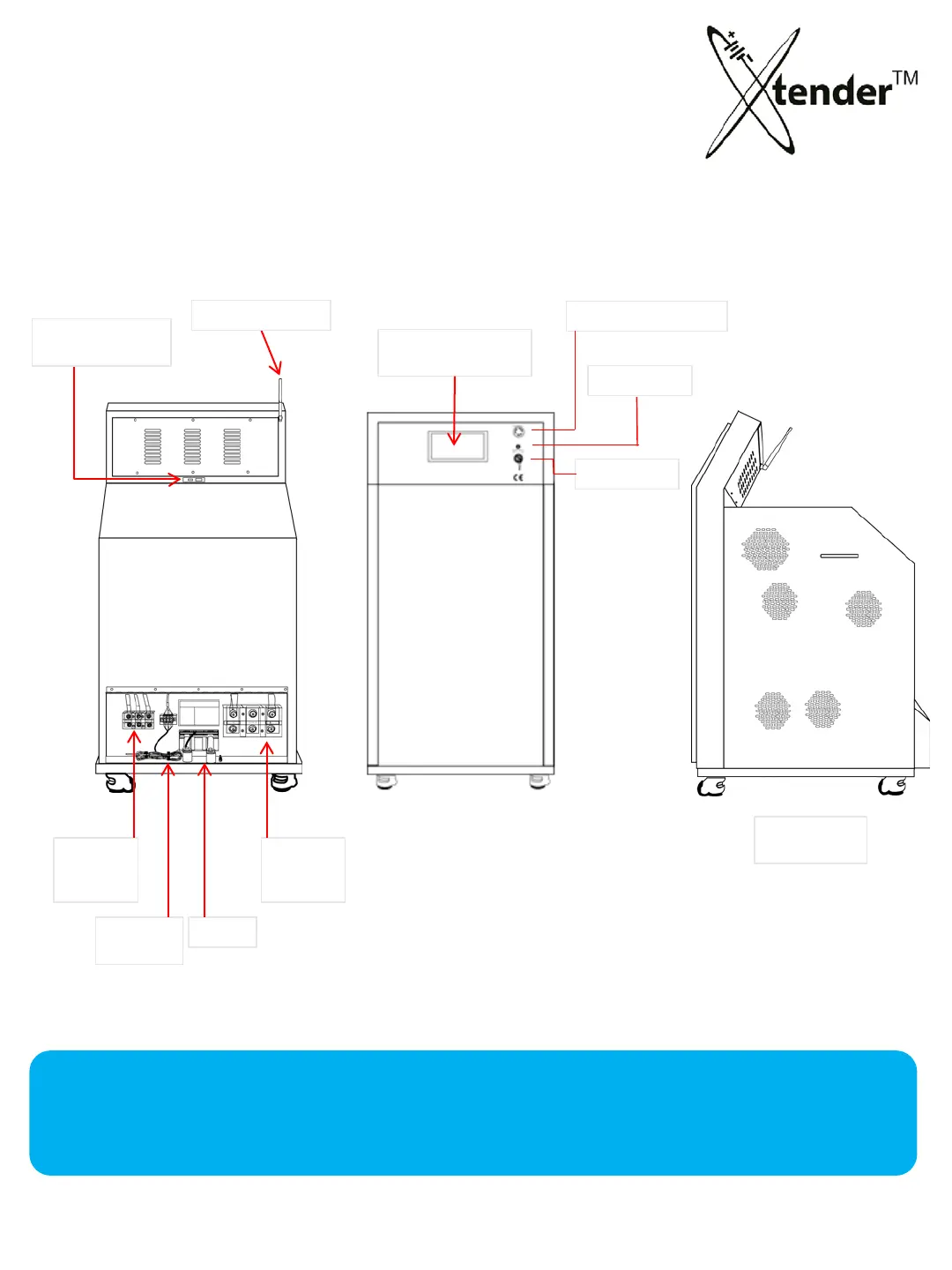 Xtender™

CE