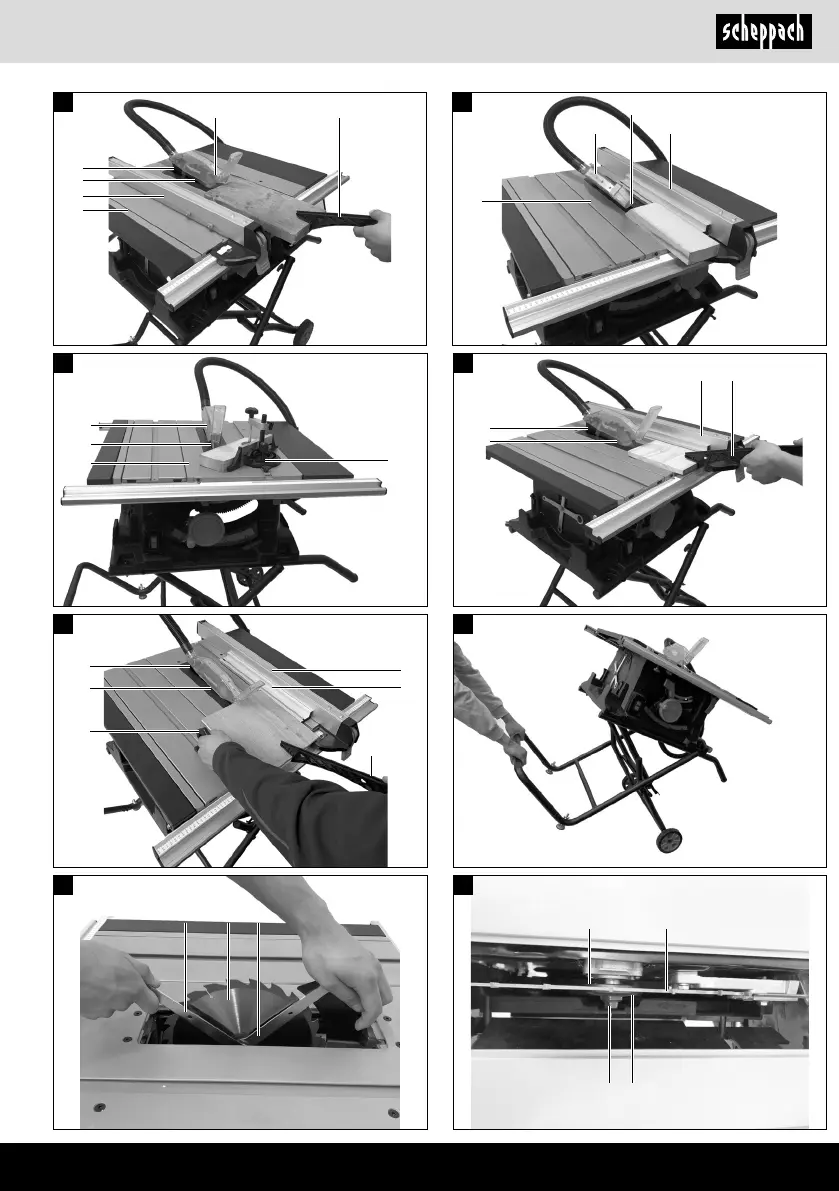 scheppach