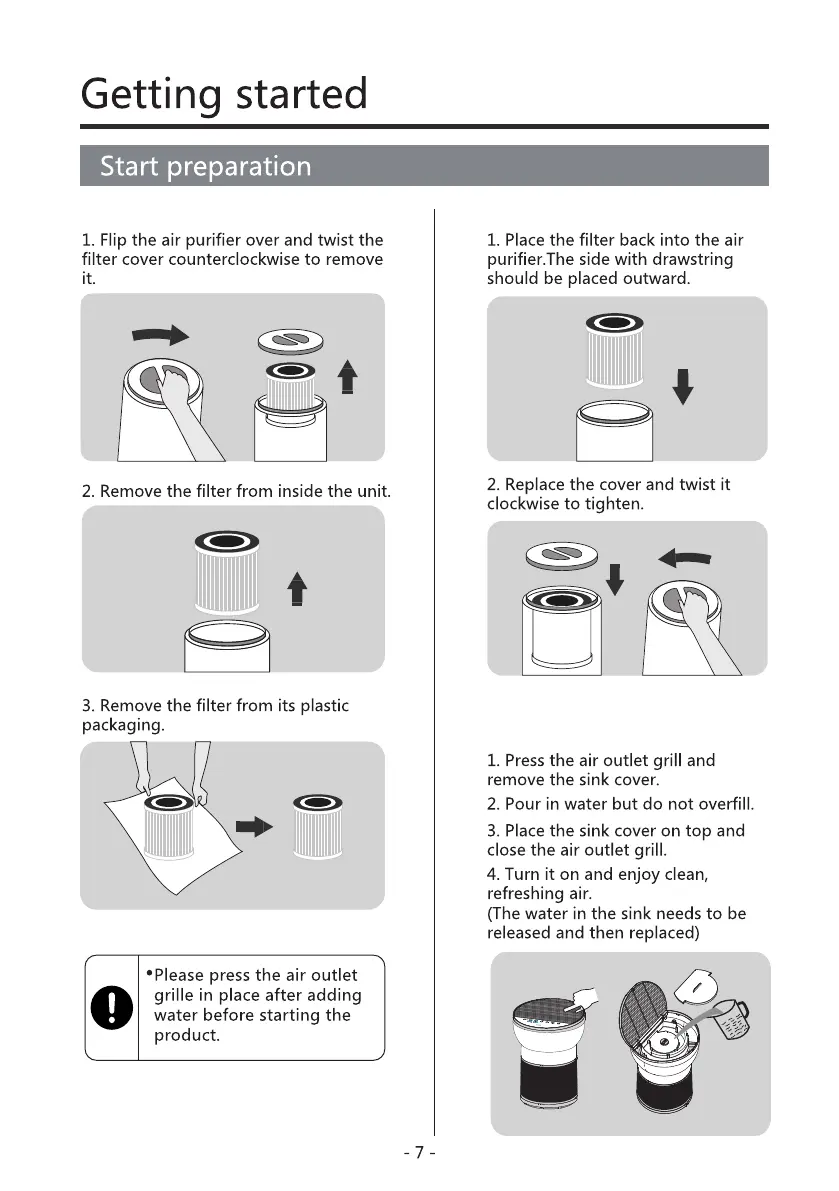 Getting started

Start preparation

1. Flip the air purifier over and twist the filter cover counterclockwise to remove it.

2. Remove the filter from inside the unit.

3. Remove the filter from its plastic packaging.

•Please press the air outlet grille in place after adding water before starting the product.

1. Place the filter back into the air purifier.The side with drawstring should be placed outward.

2. Replace the cover and twist it clockwise to tighten.

1. Press the air outlet grill and remove the sink cover.

2. Pour in water but do not overfill.

3. Place the sink cover on top and close the air outlet grill.

4. Turn it on and enjoy clean, refreshing air.
(The water in the sink needs to be released and then replaced)

- 7 -