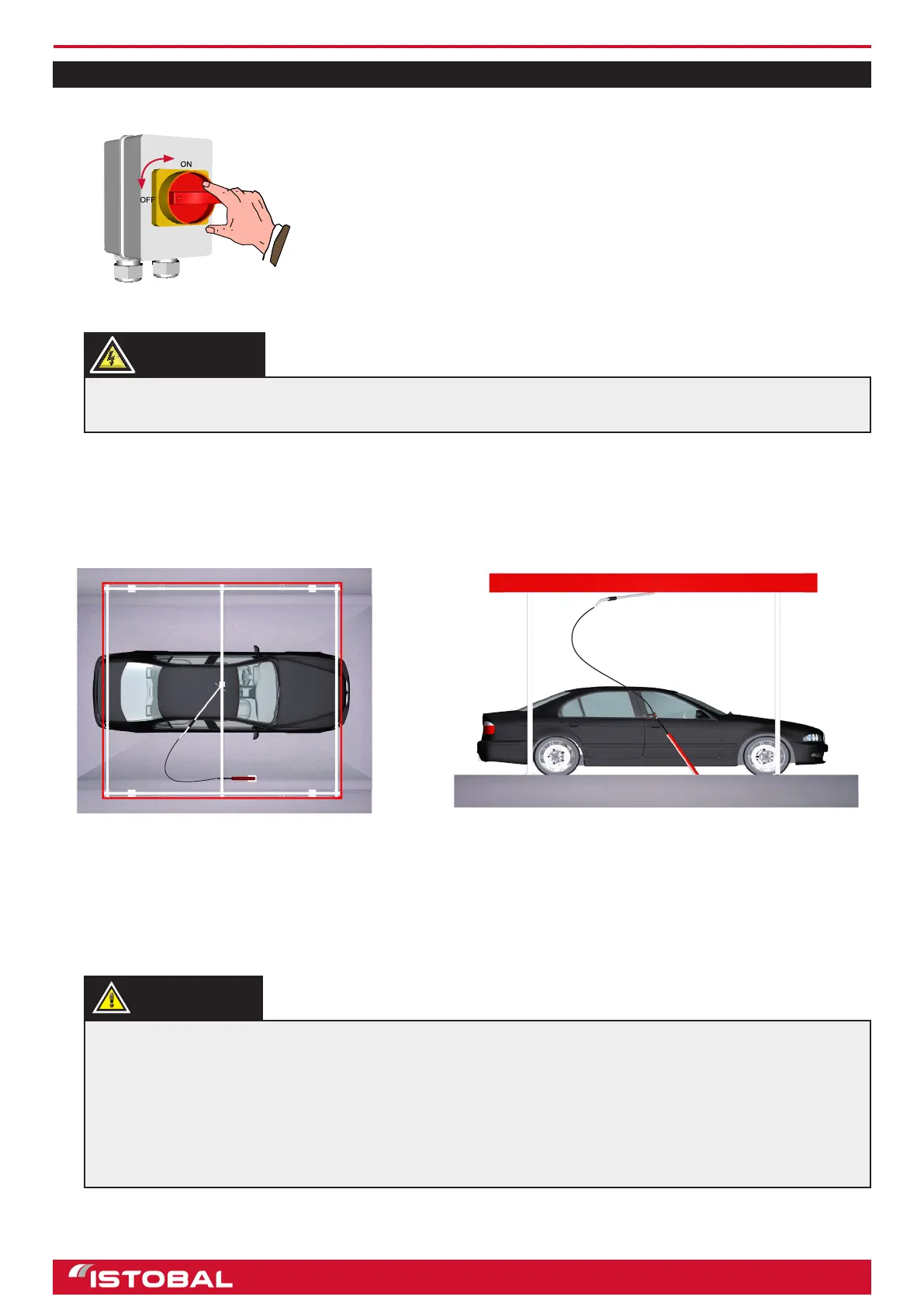 ON

OFF

ISTOBAL