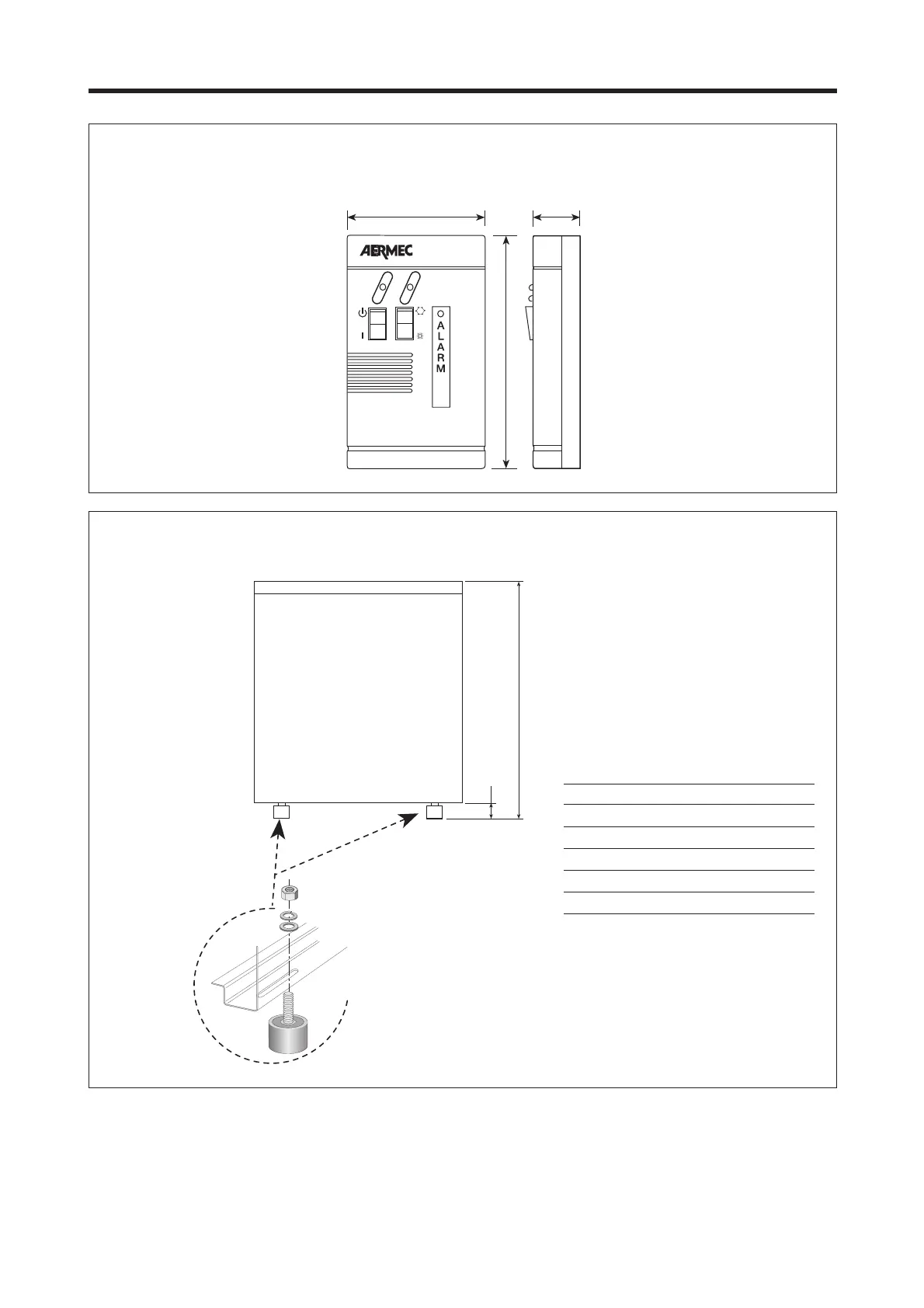 AERMEC

I

ALARM