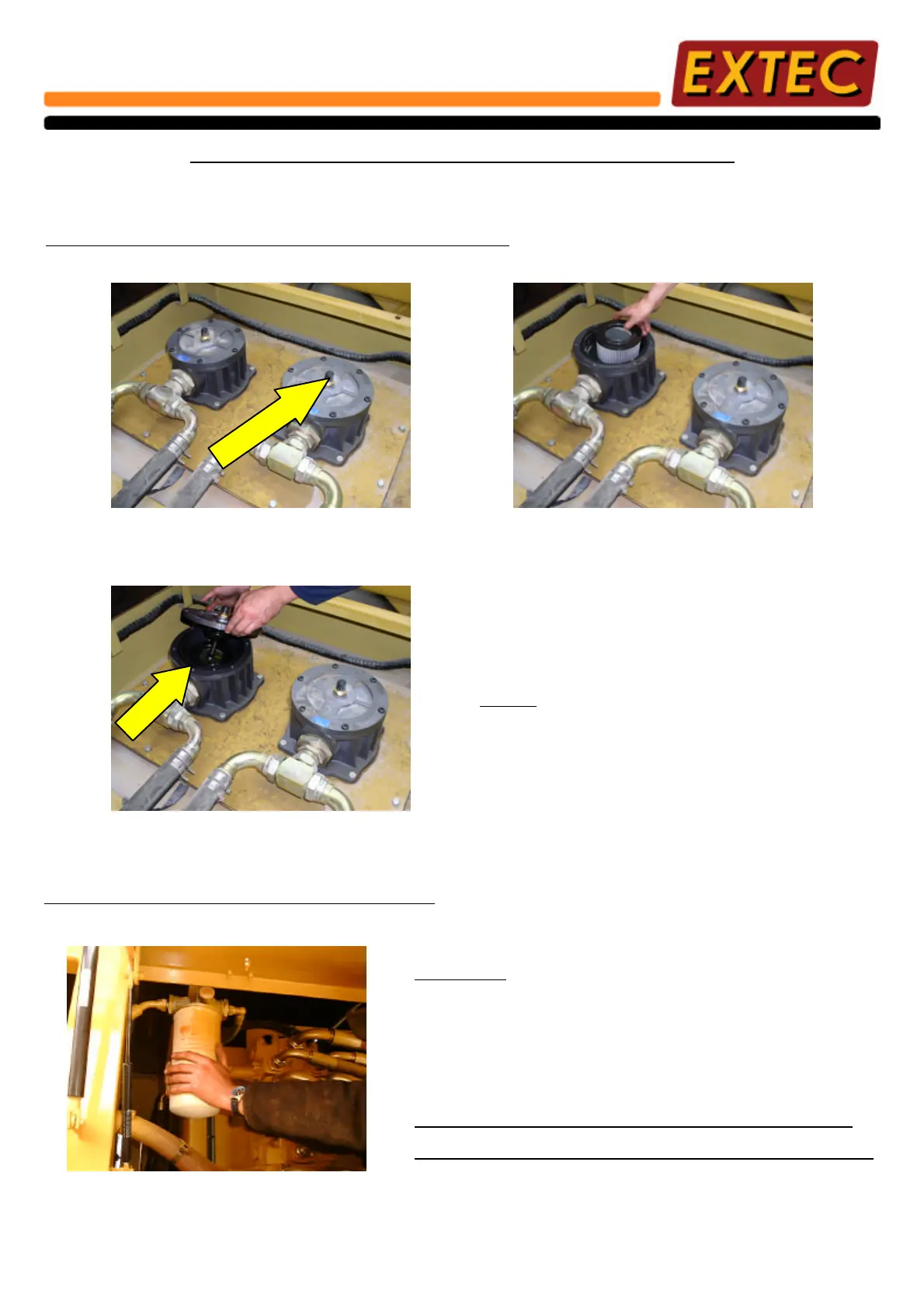 EXTEC