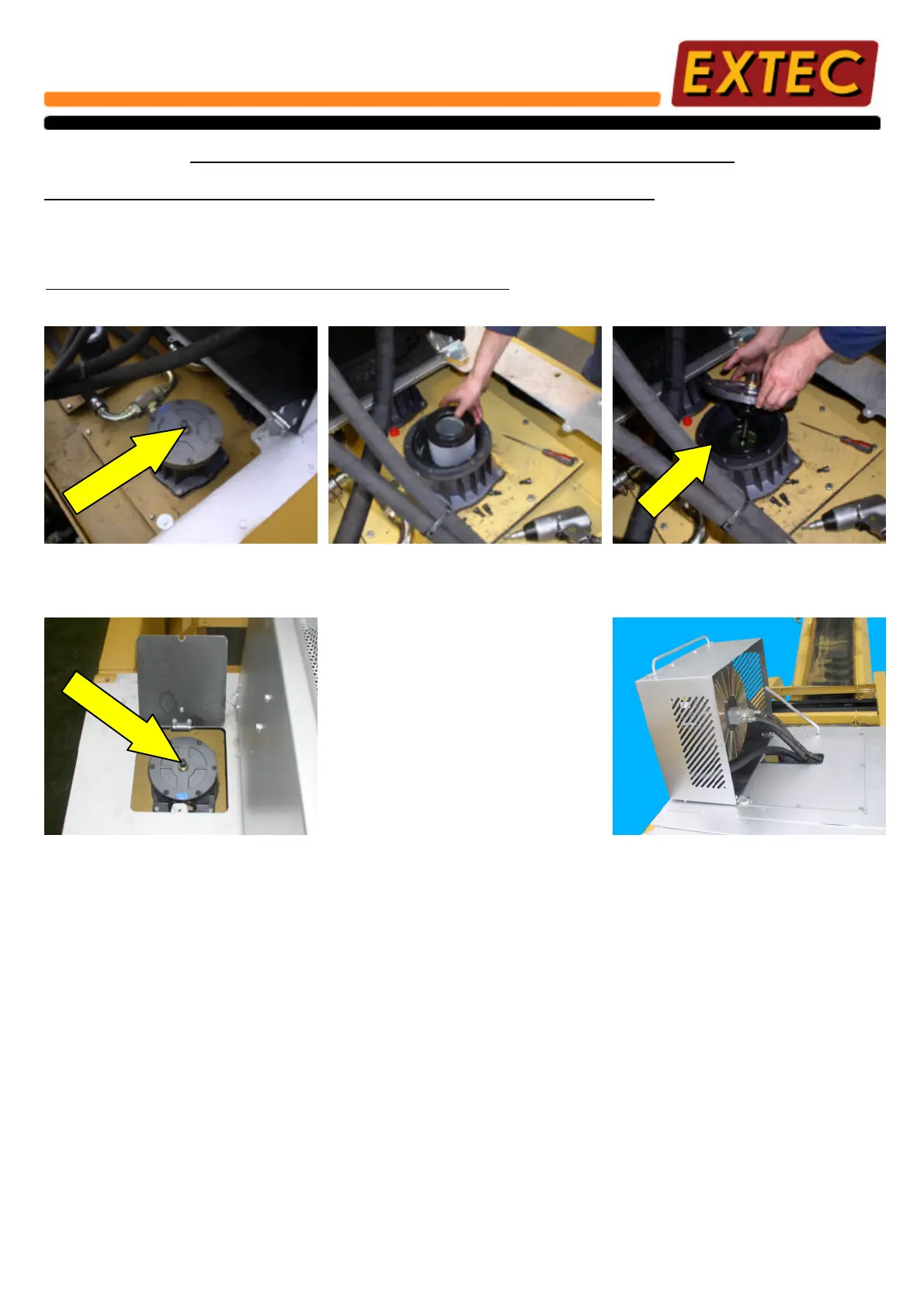 EXTEC