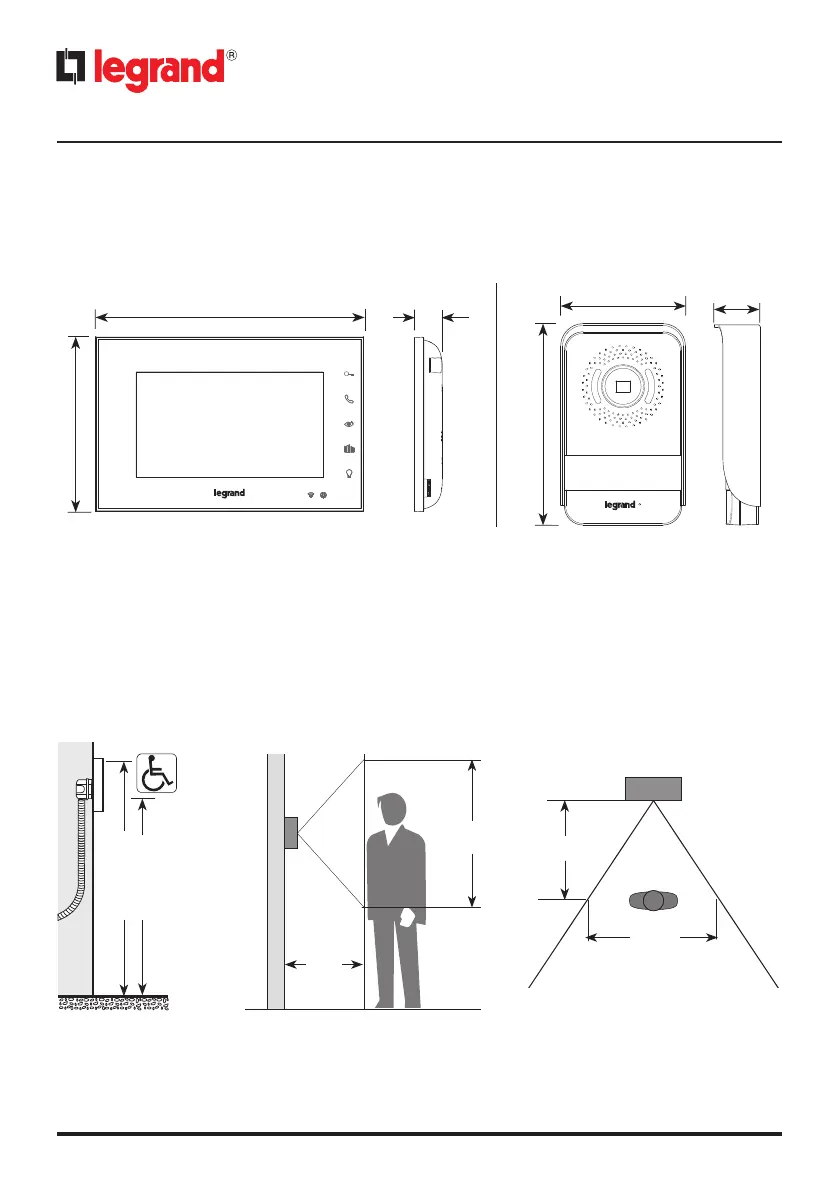 legrand®

legrand

legrand