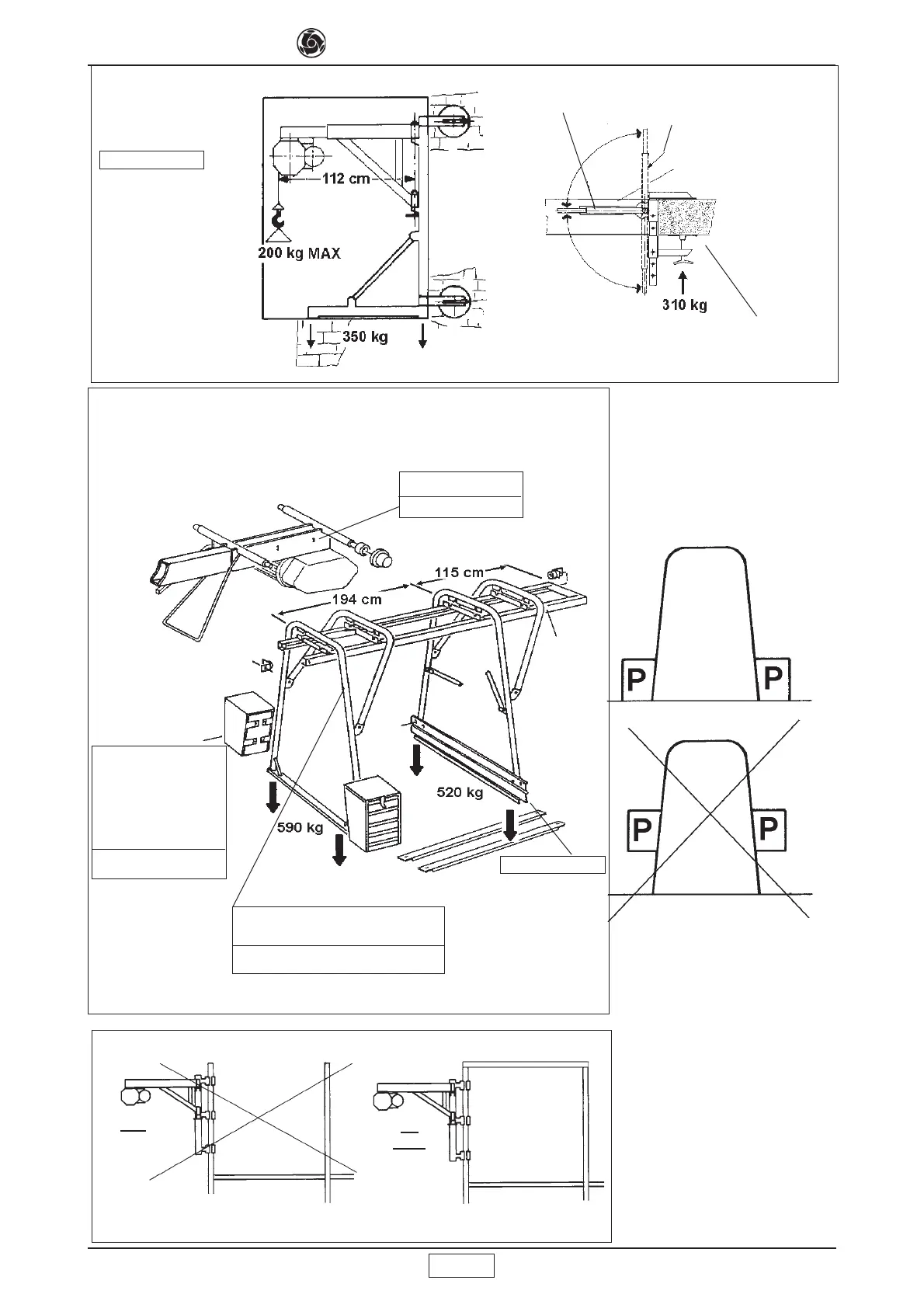 112 cm

200 kg MAX

350 kg

310 kg

115 cm

194 cm

520 kg

590 kg

P

P

P

P