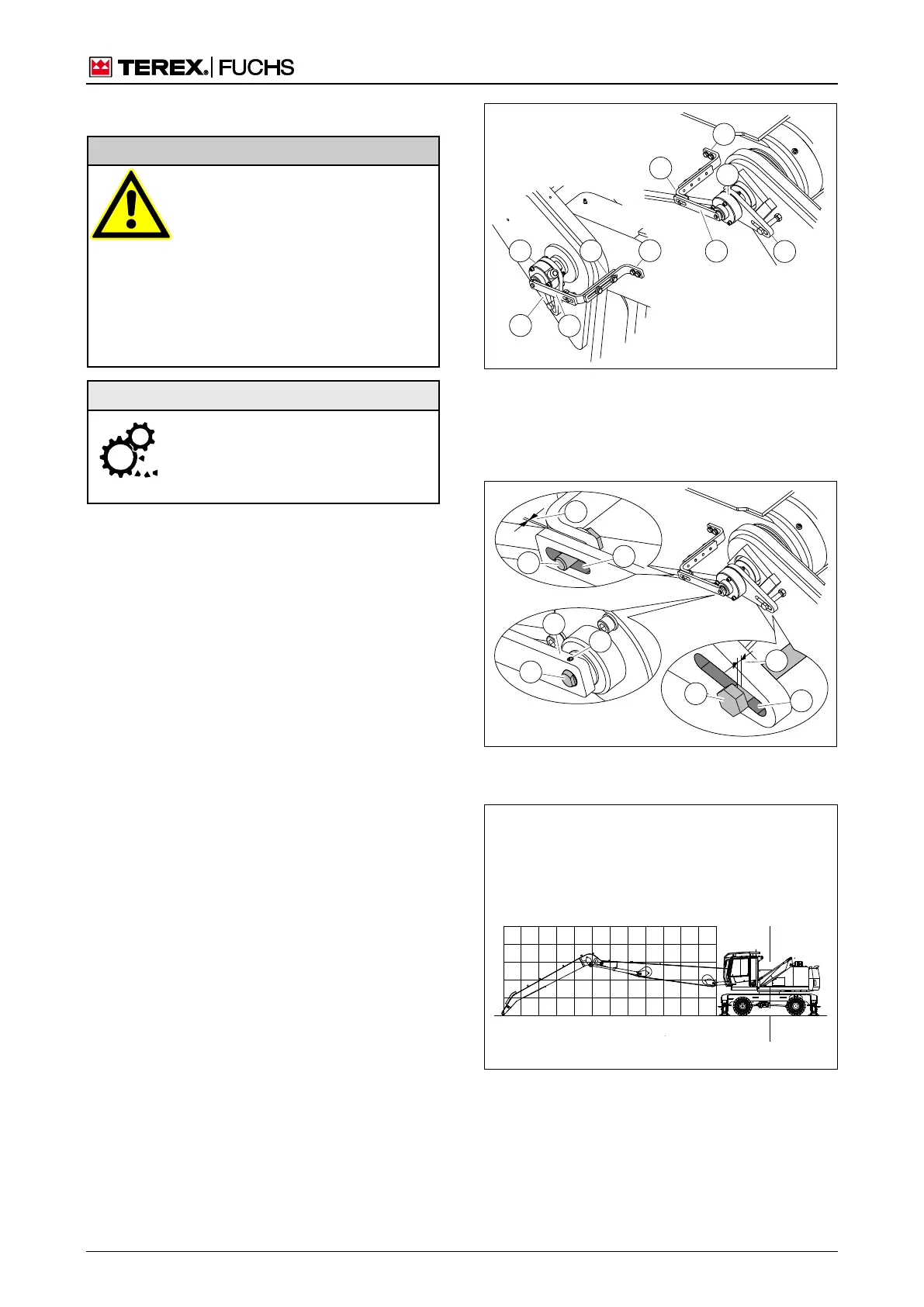 TEREX. | FUCHS