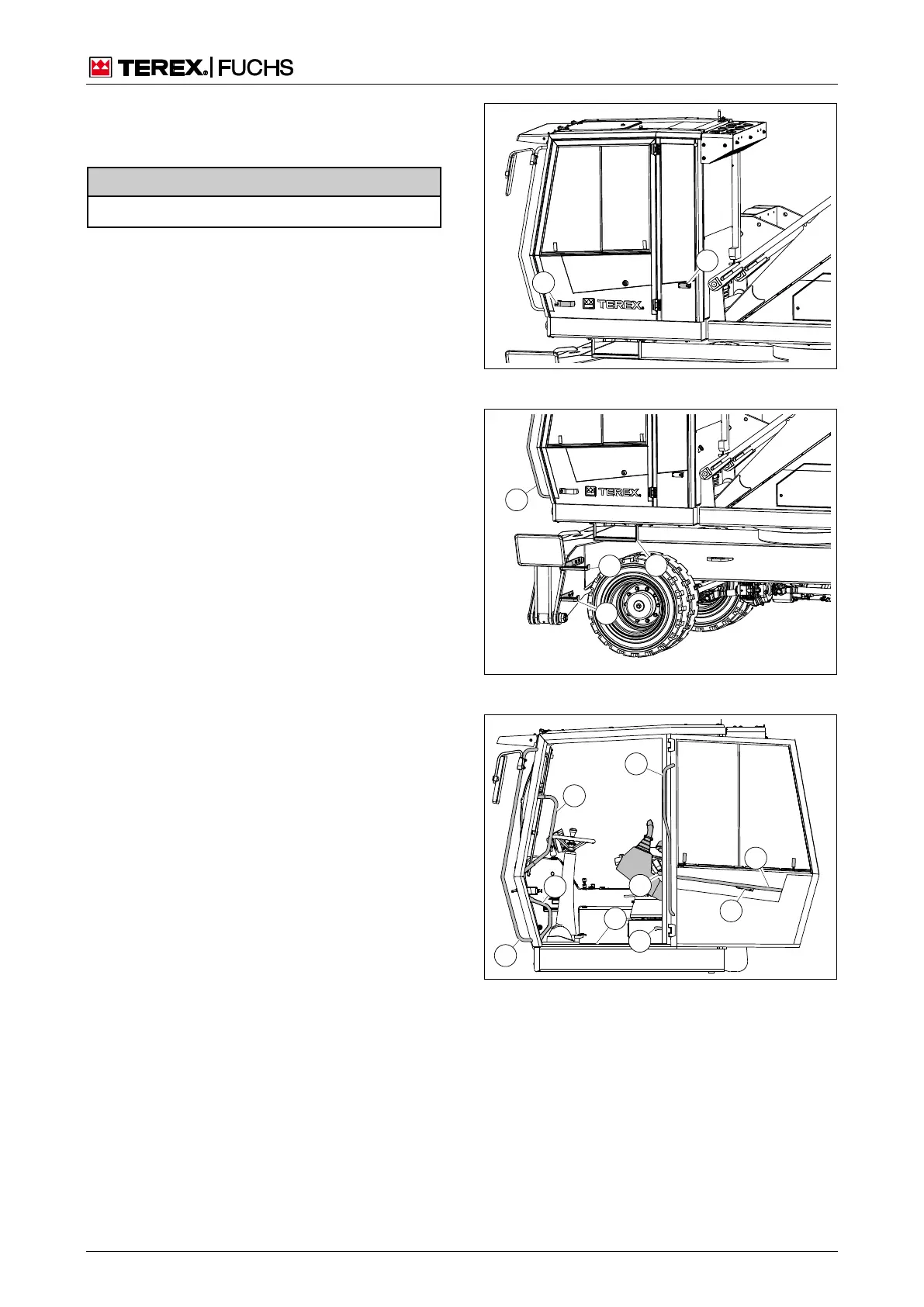 TEREX. | FUCHS

TEREX.

TEREX.