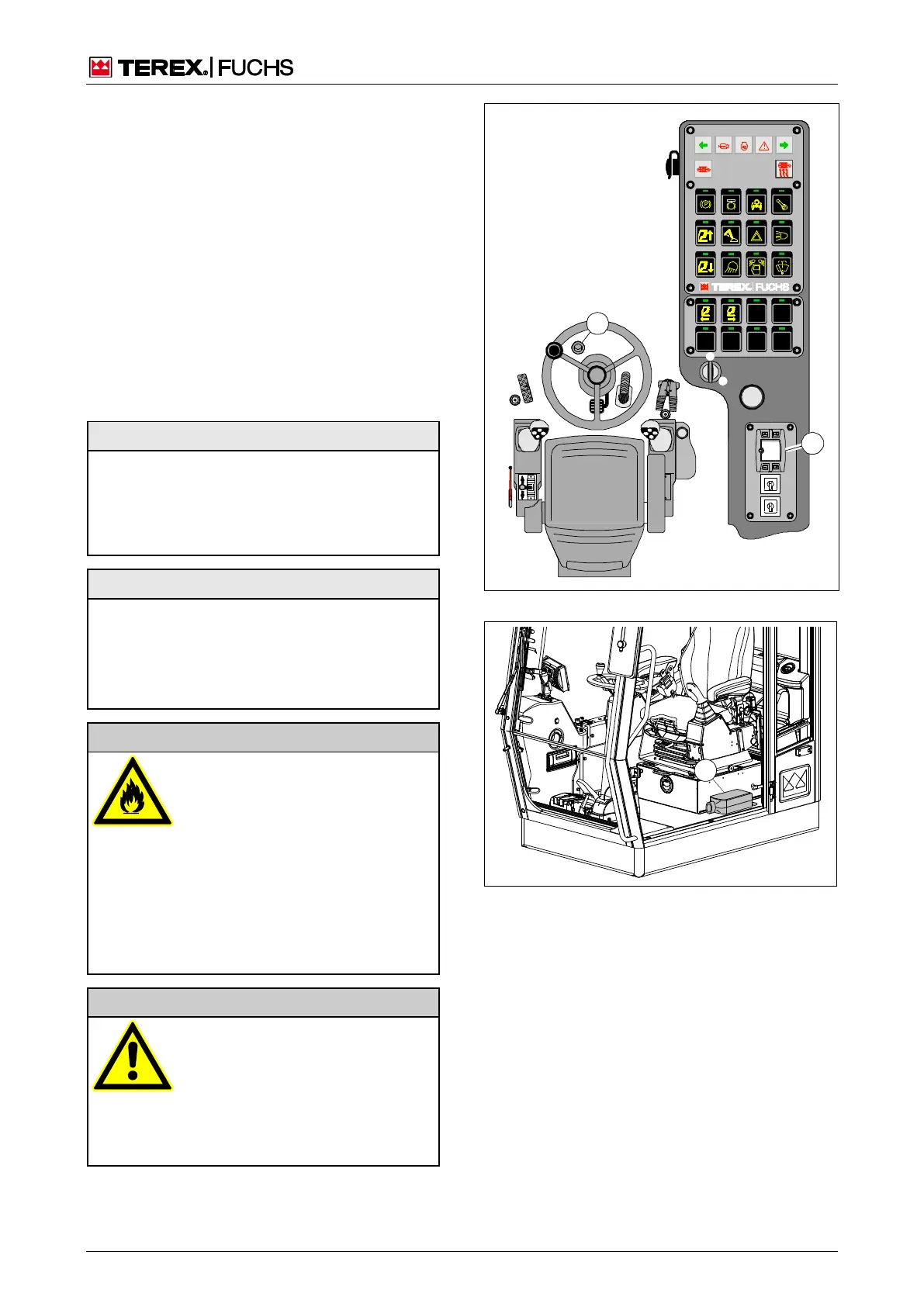 TEREX. | FUCHS

TEREX | FUCHS