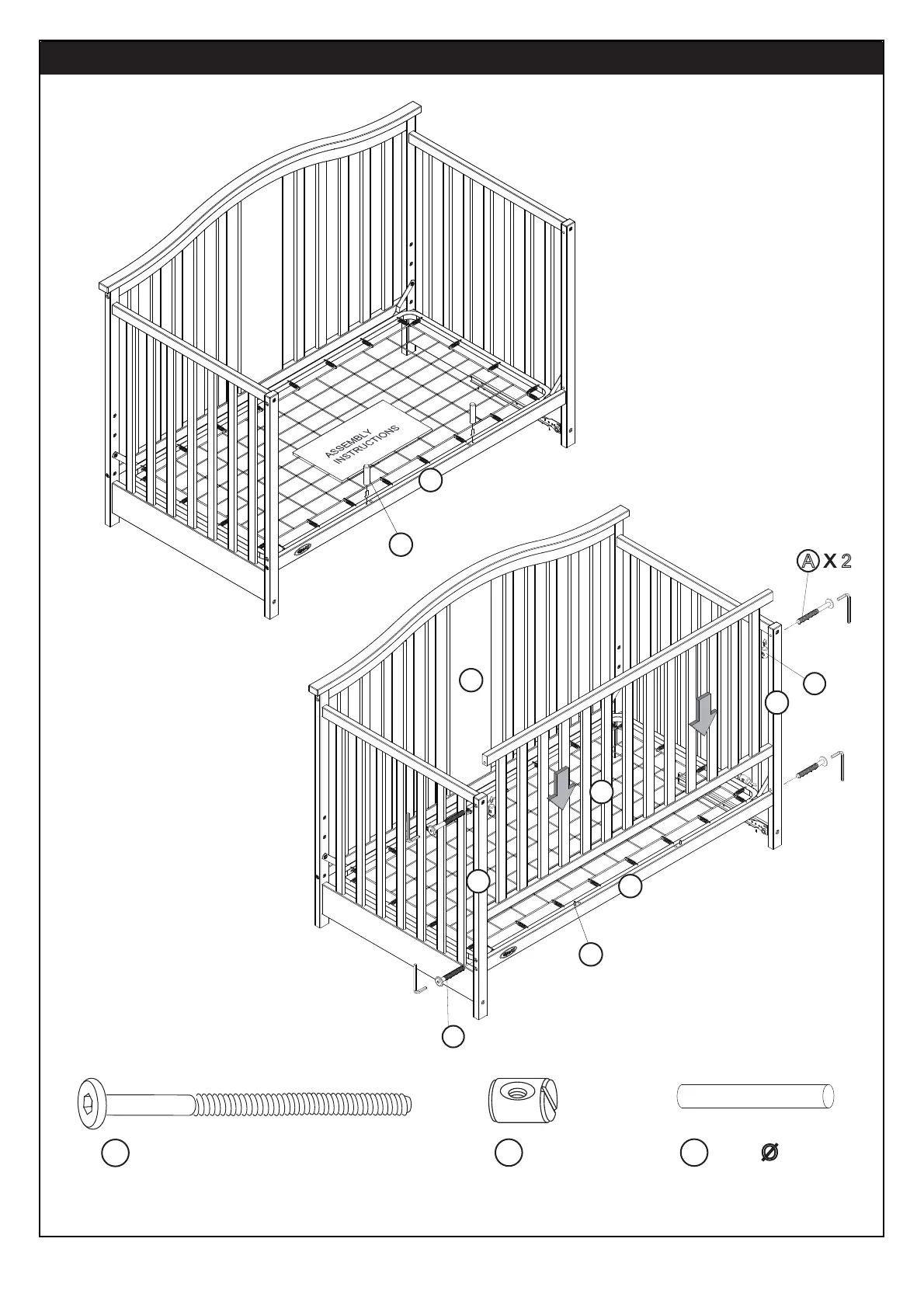 ASSEMBLY INSTRUCTIONS

A X 2

Ø