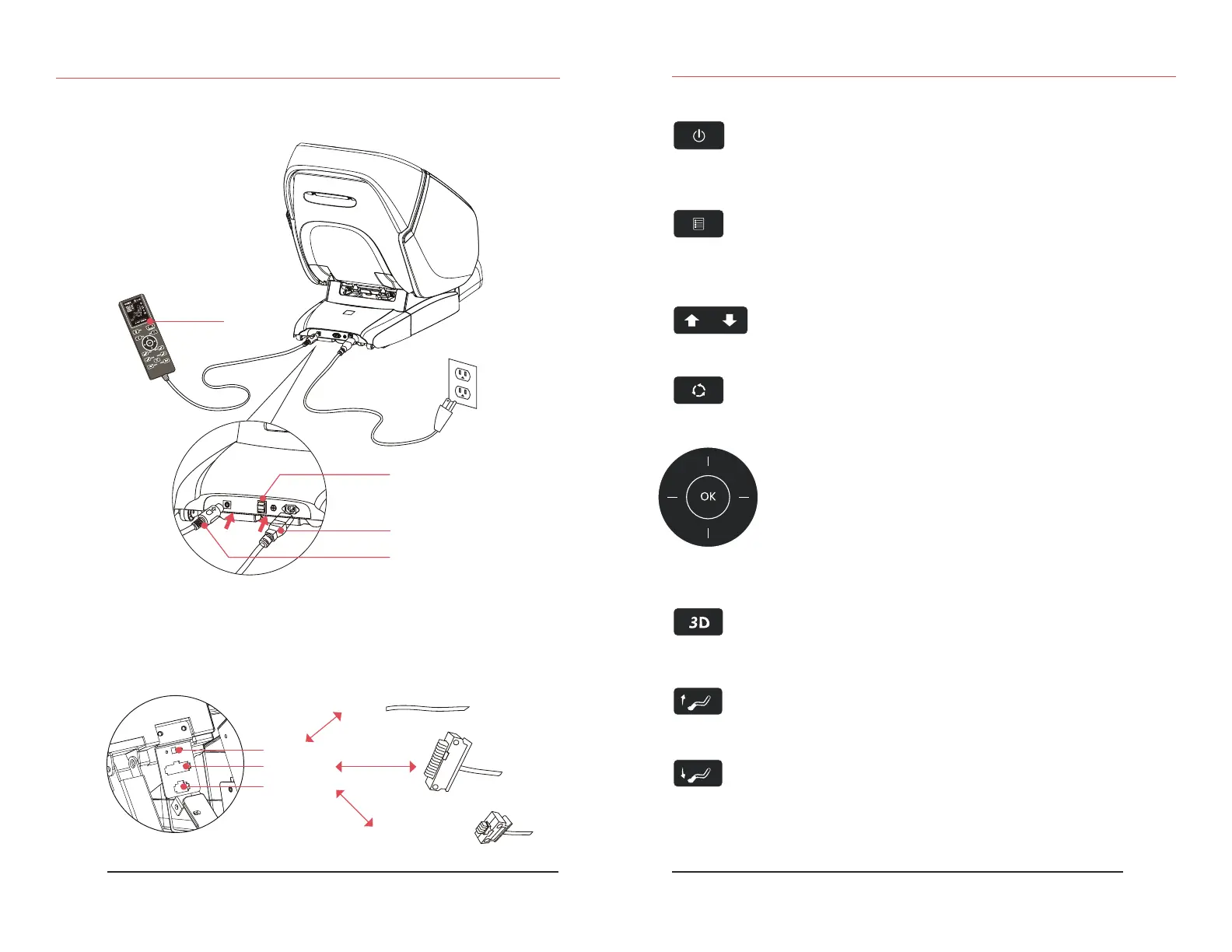 OK

3D