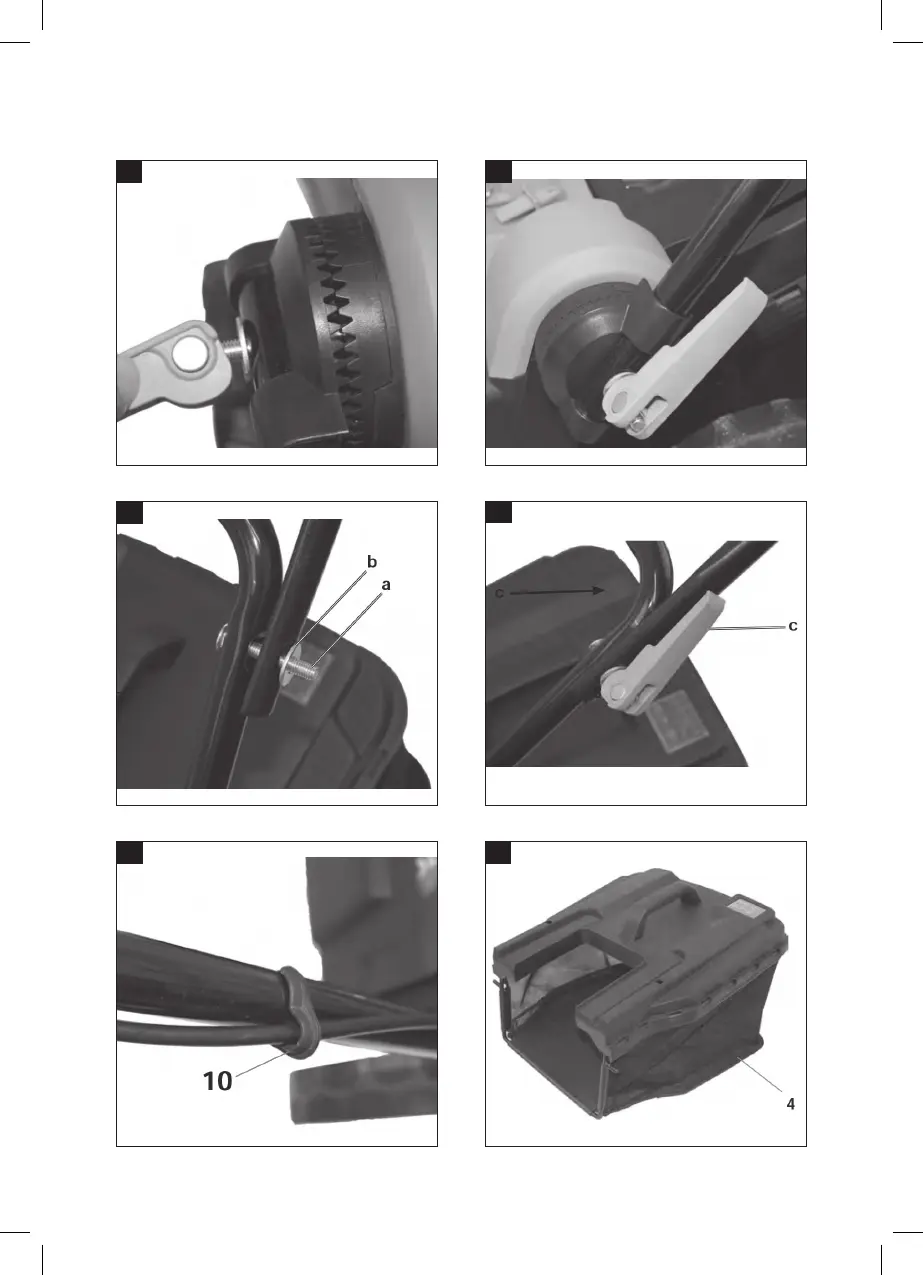 b
a

c
c

10

4