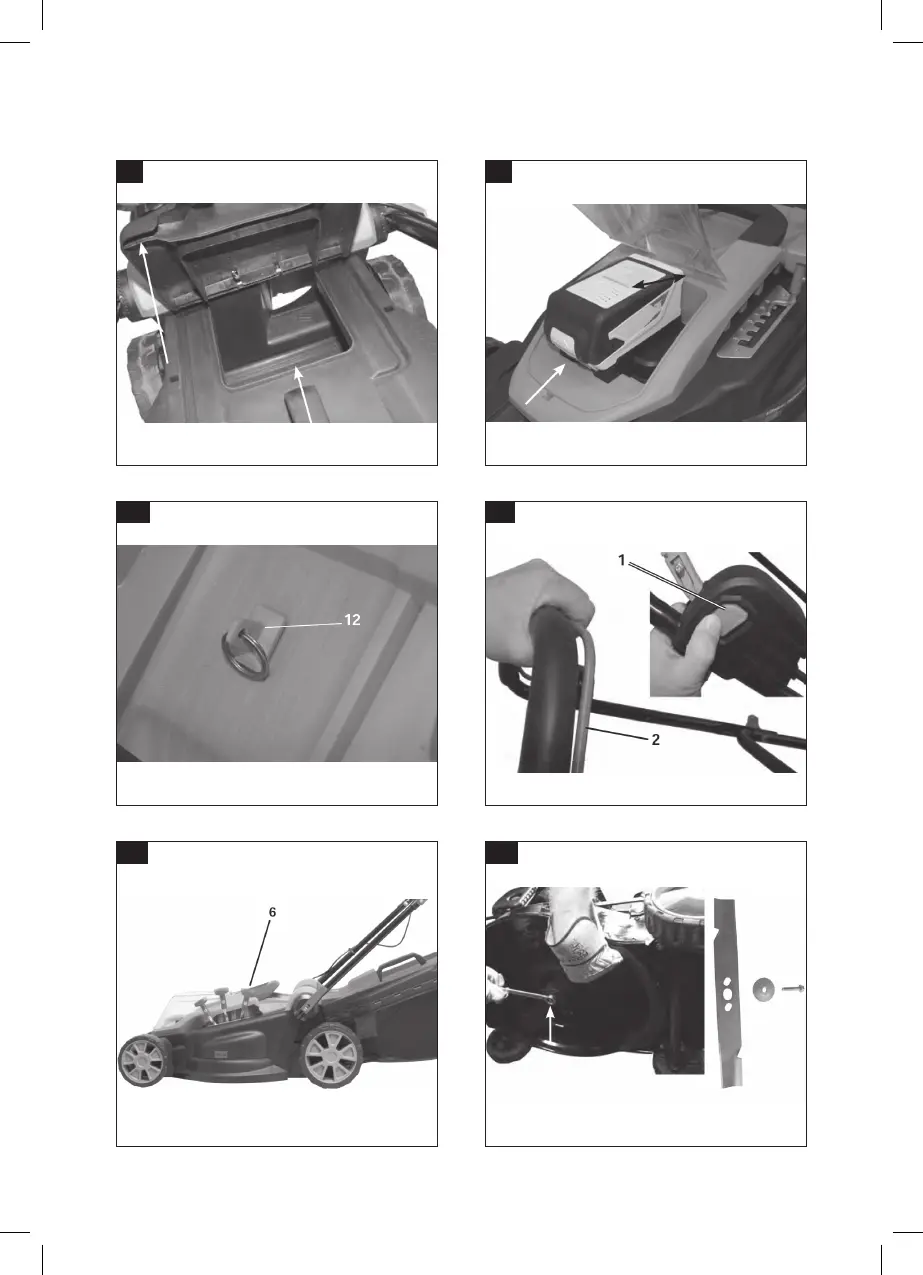 12

1

2

6