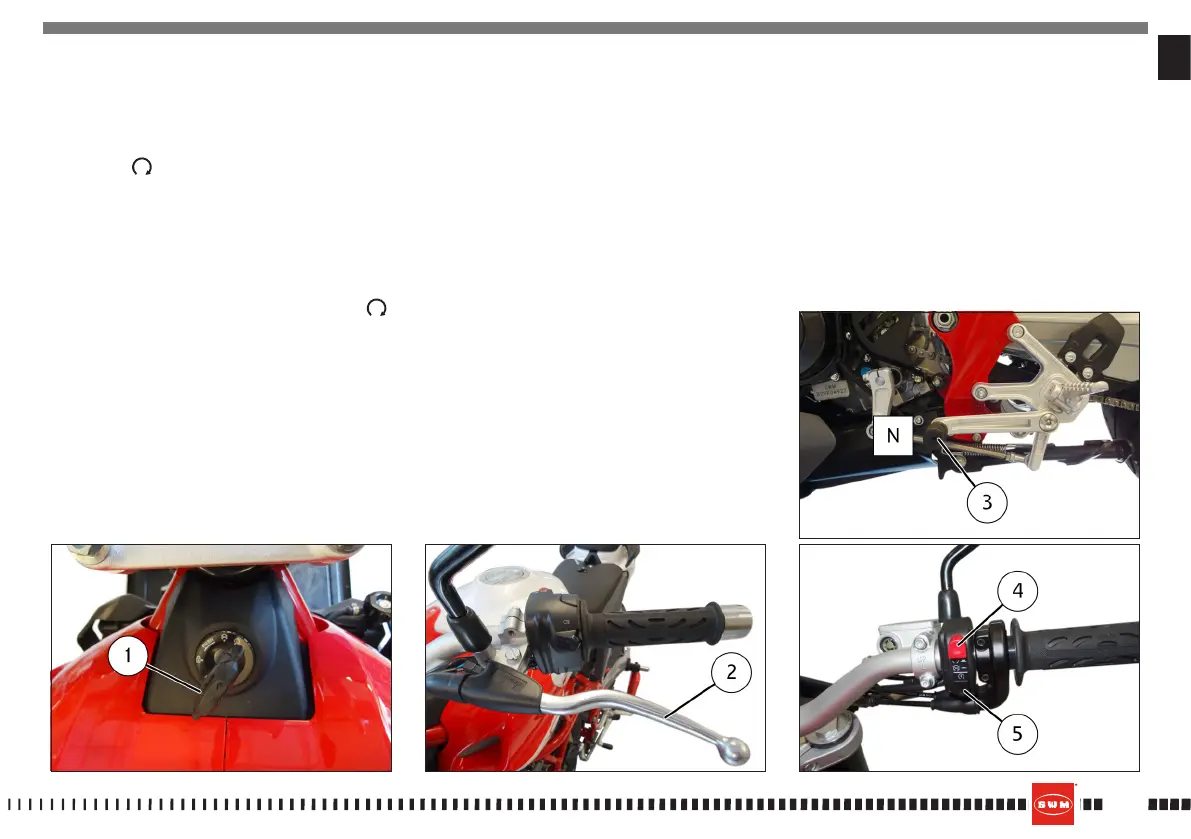 N

3

1

2

4

5

SWM