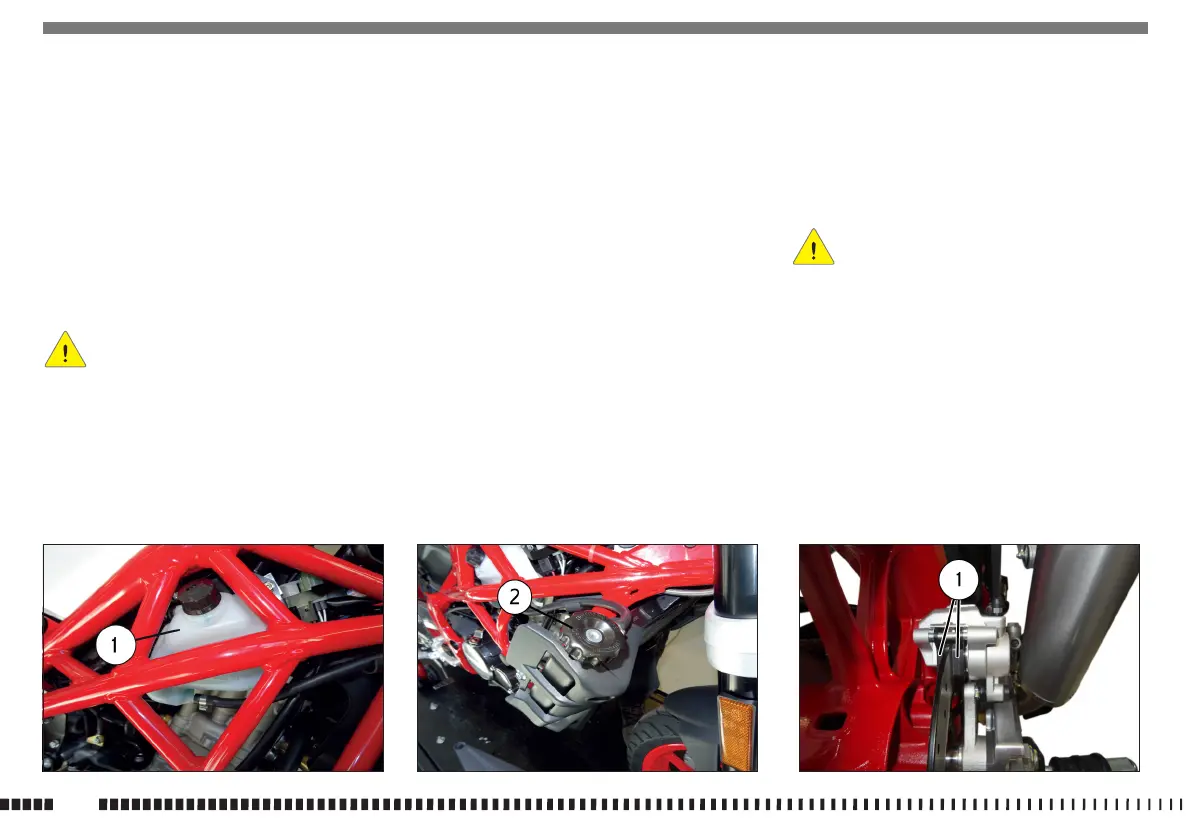 1

2

1