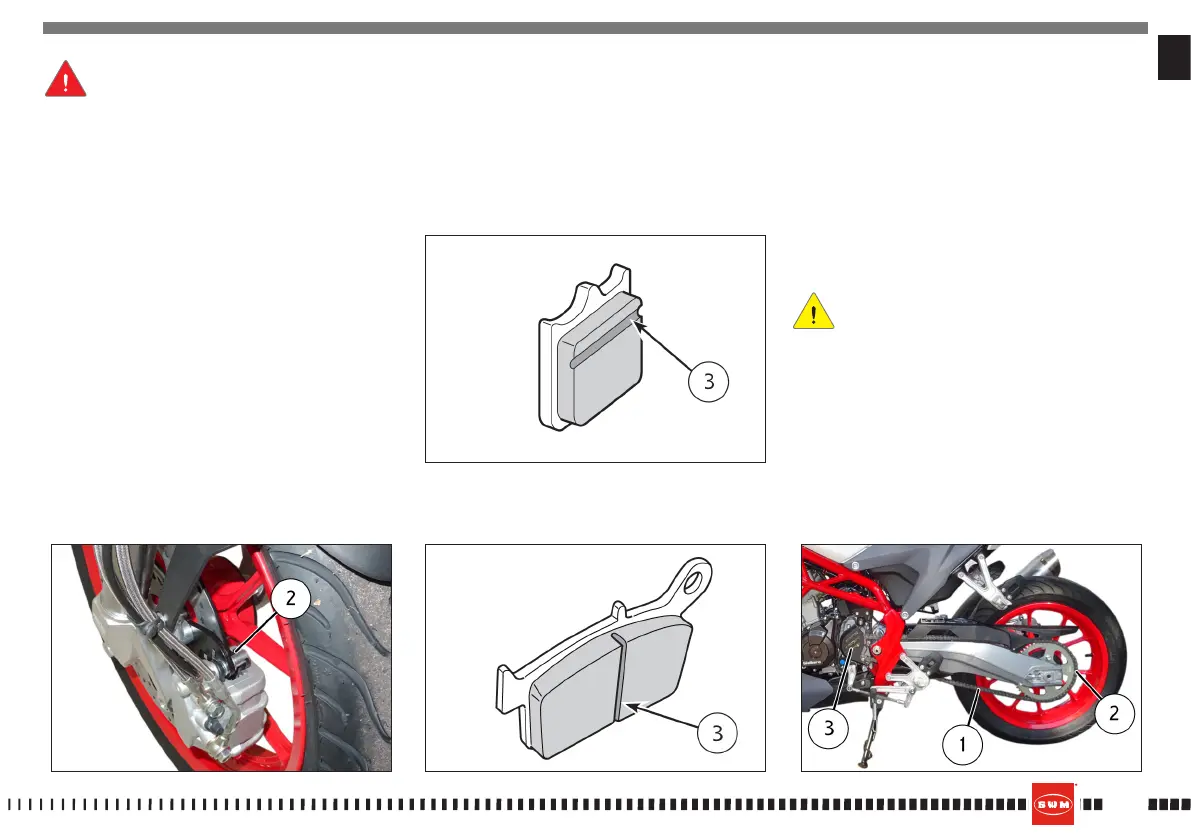 3

2

3

3

1

2

SWM