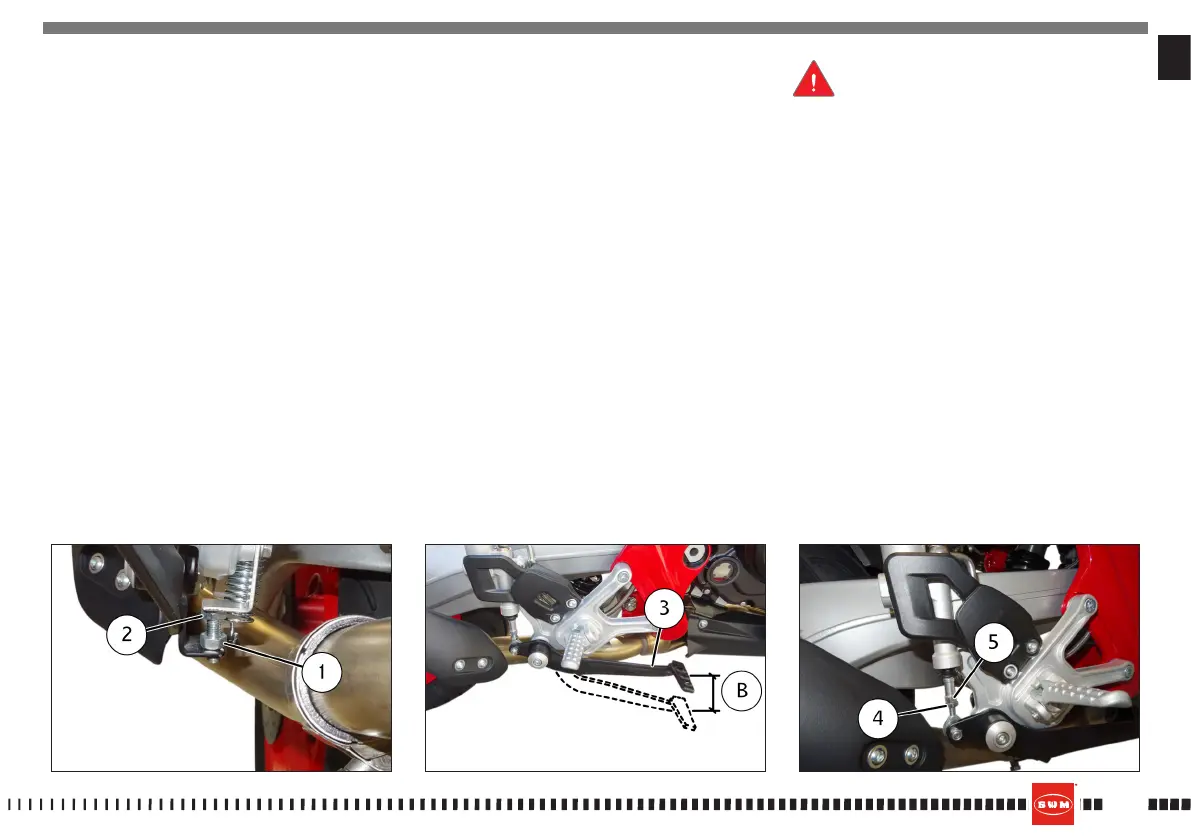 2

1

3

B

5

4

SWM