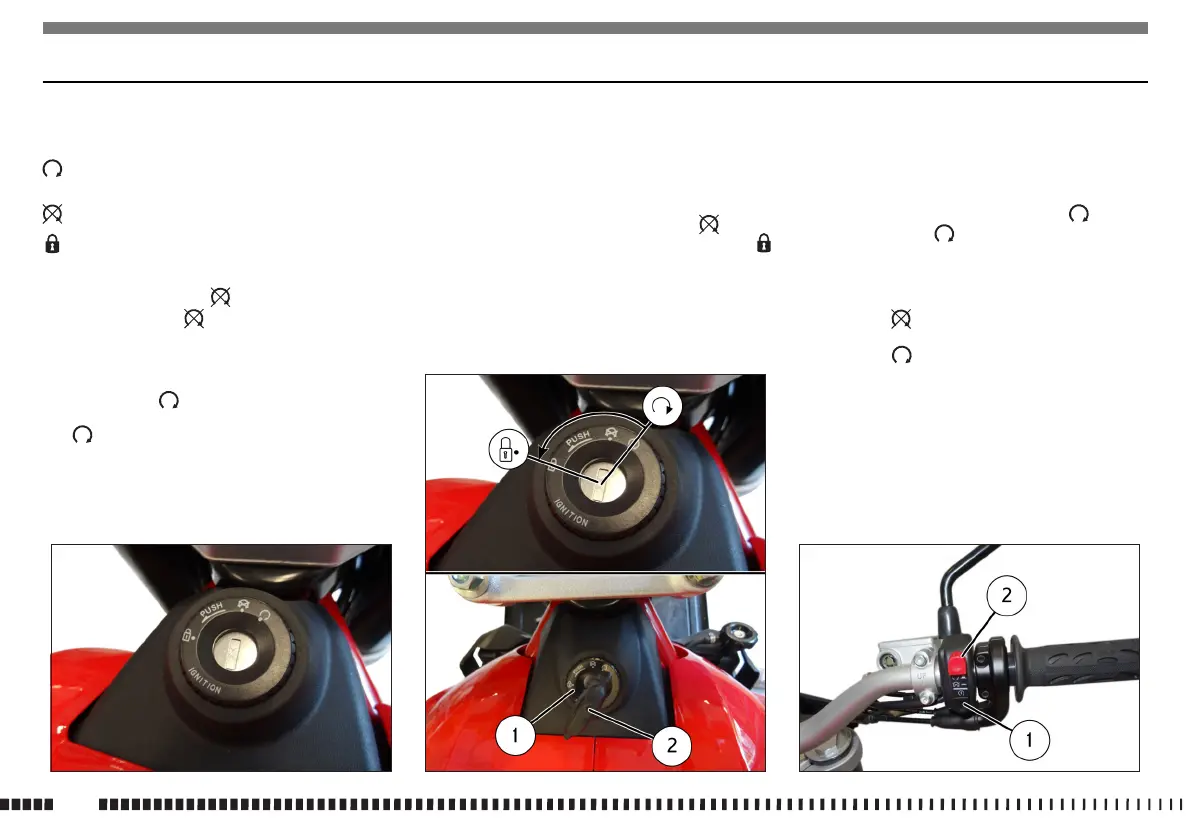 PUSH
IGNITION

PUSH
IGNITION

1
2

2
1