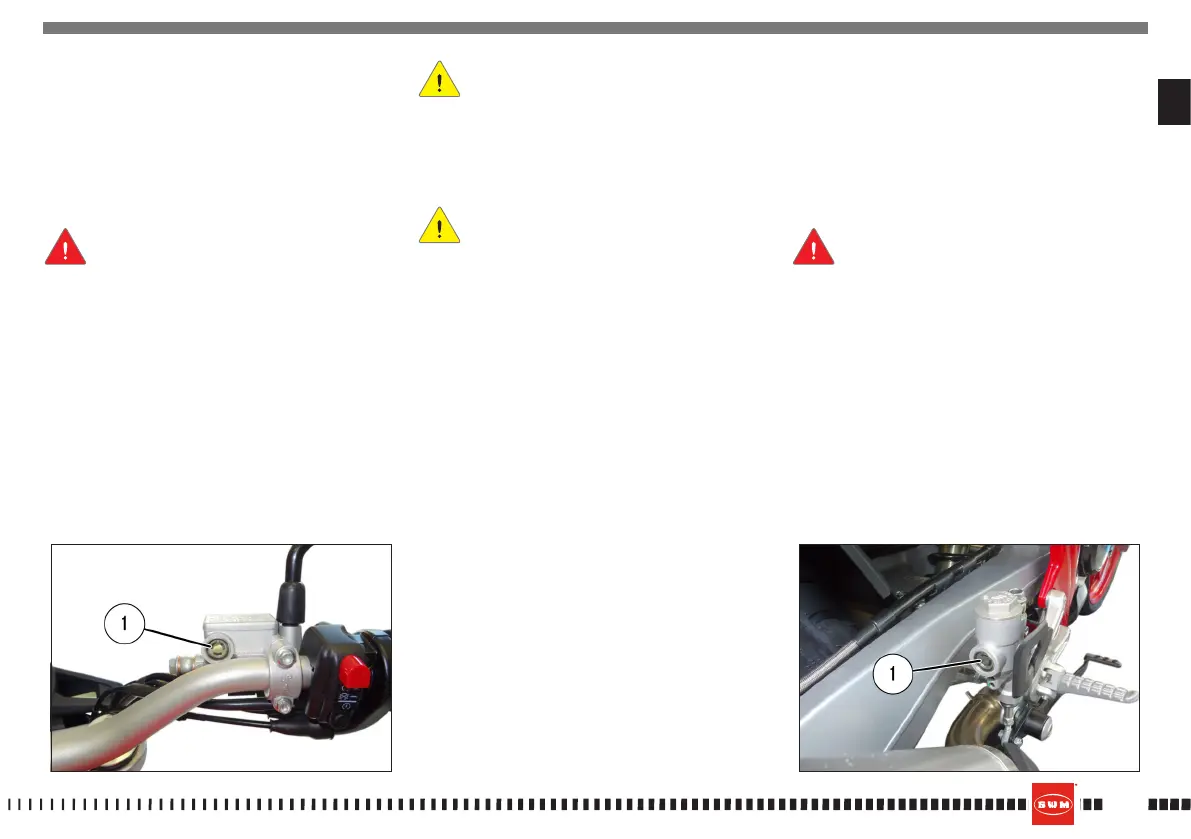 1

1

SWM