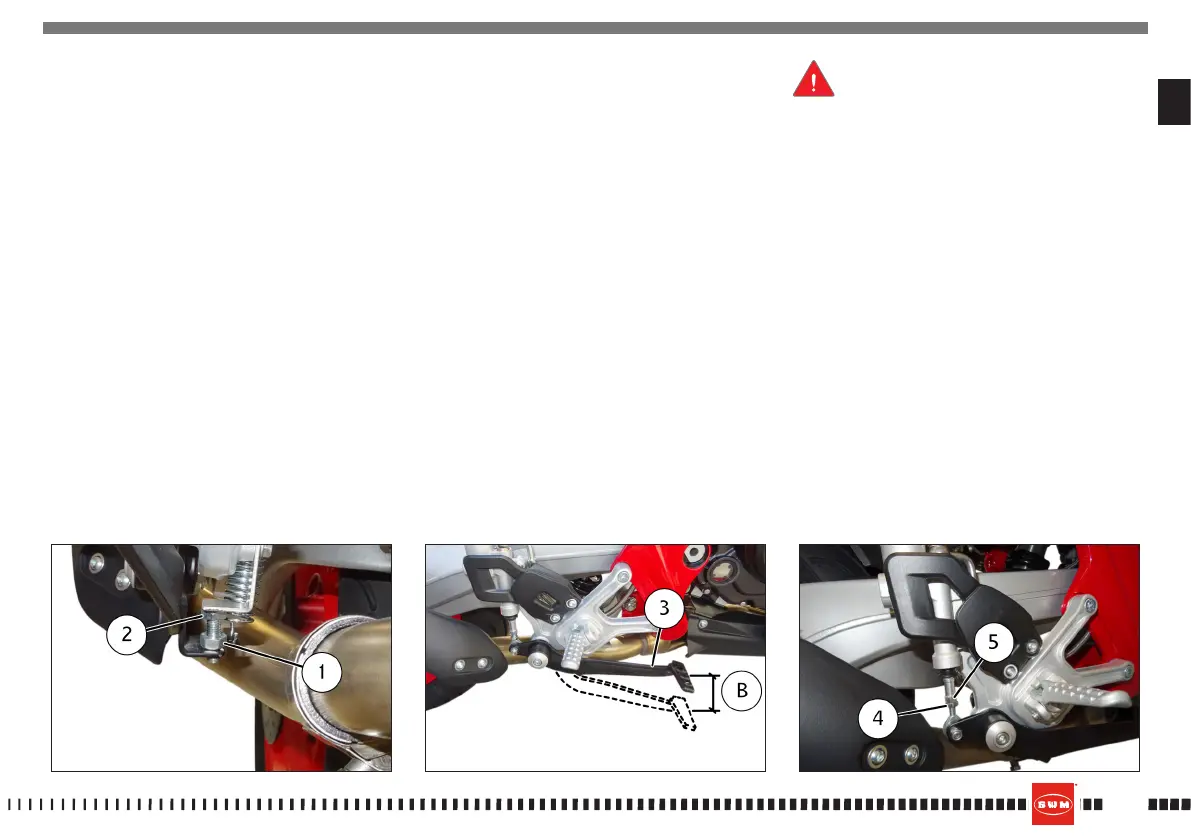 2

1

3

B

5

4

SWM